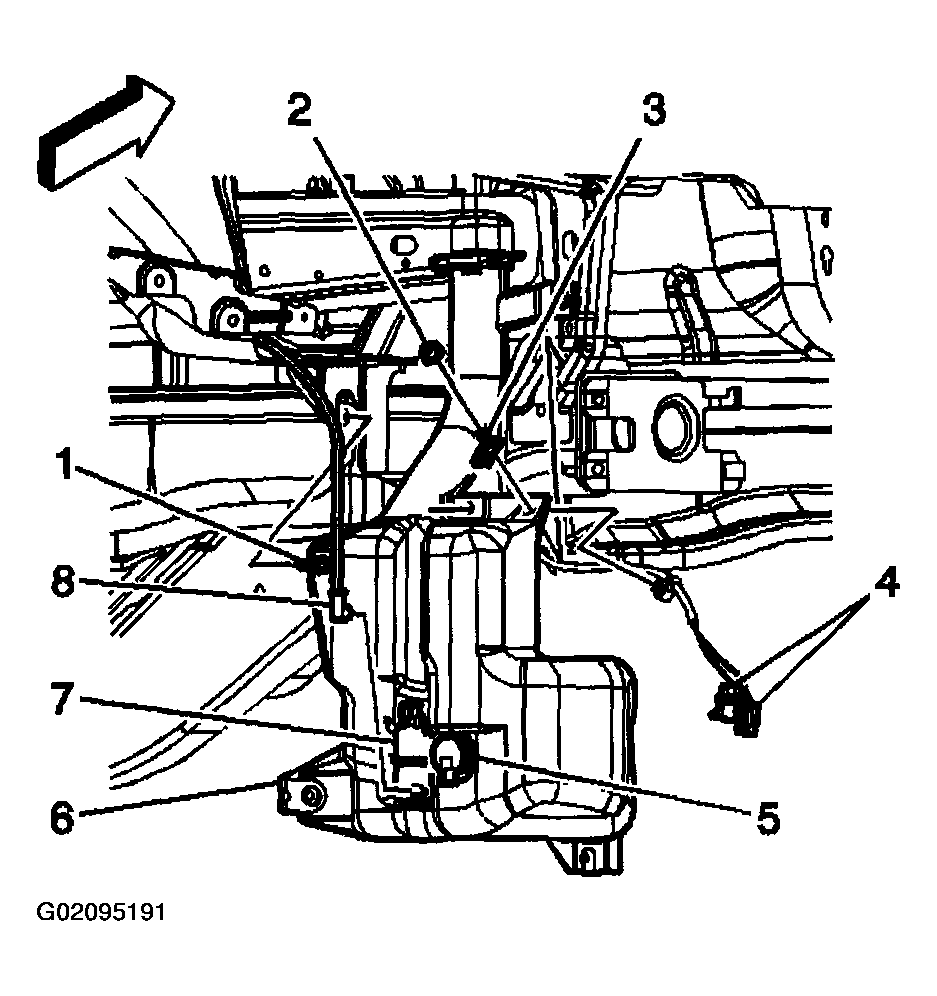 2
3
1
8
4
7
6
5
G02095191