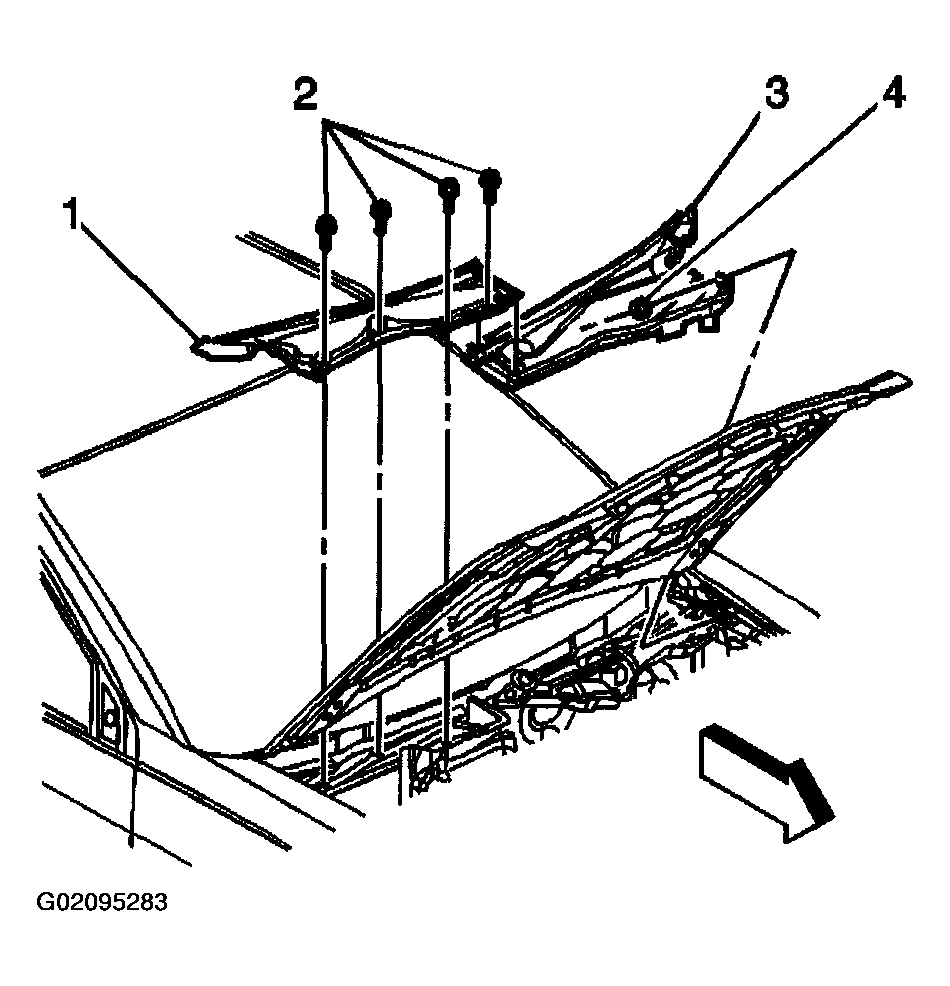 2
3
4
1
G02095283