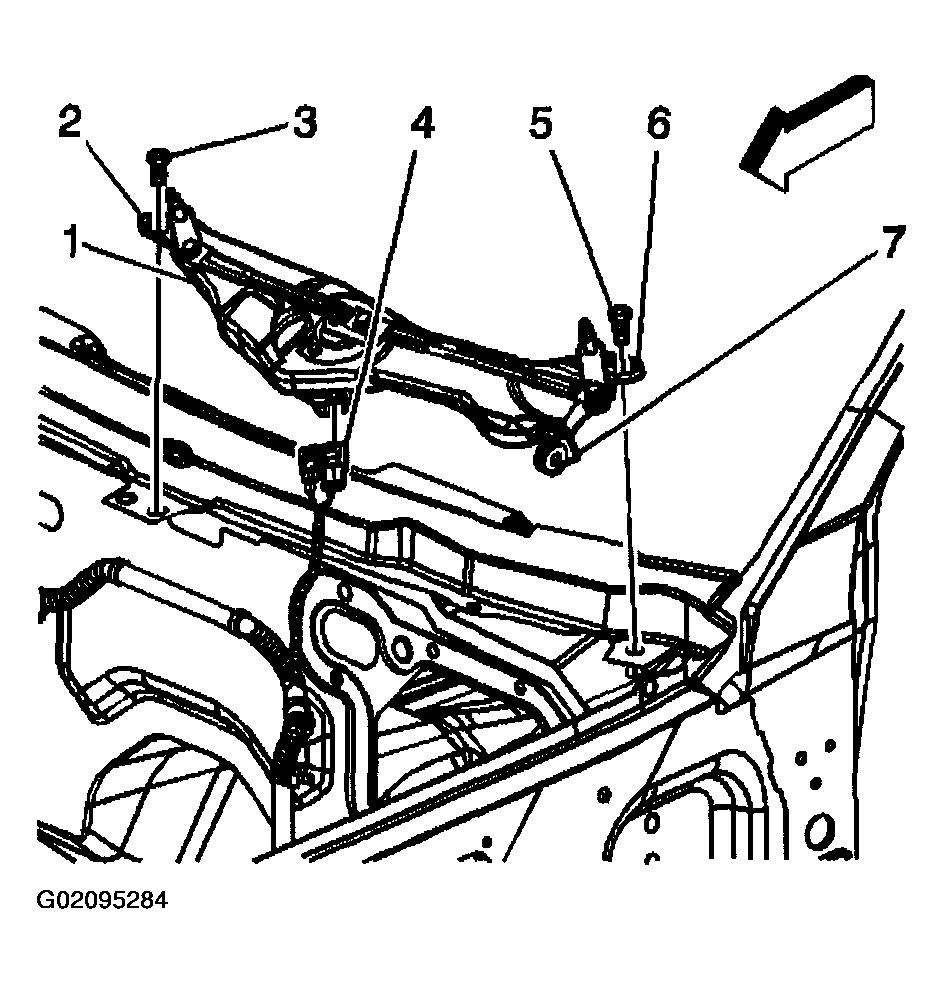 2
3
4
5
6
1
7
G02095284