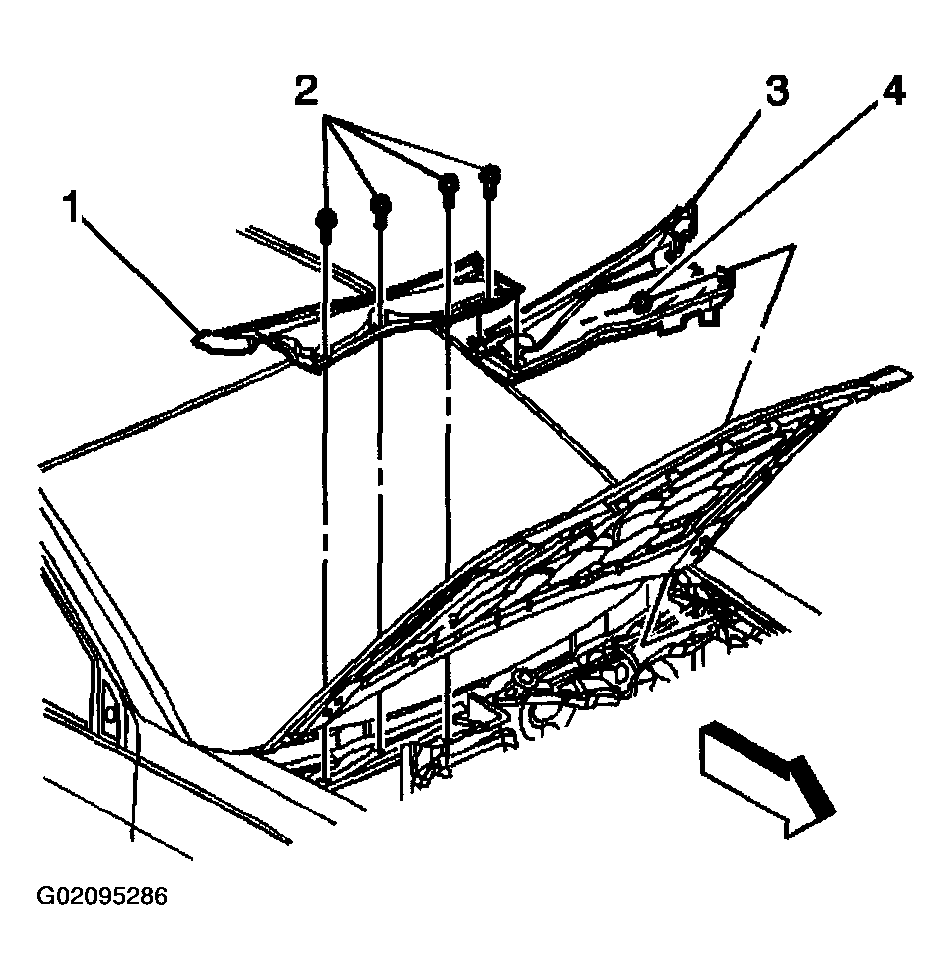 2
3
4
1
G02095286