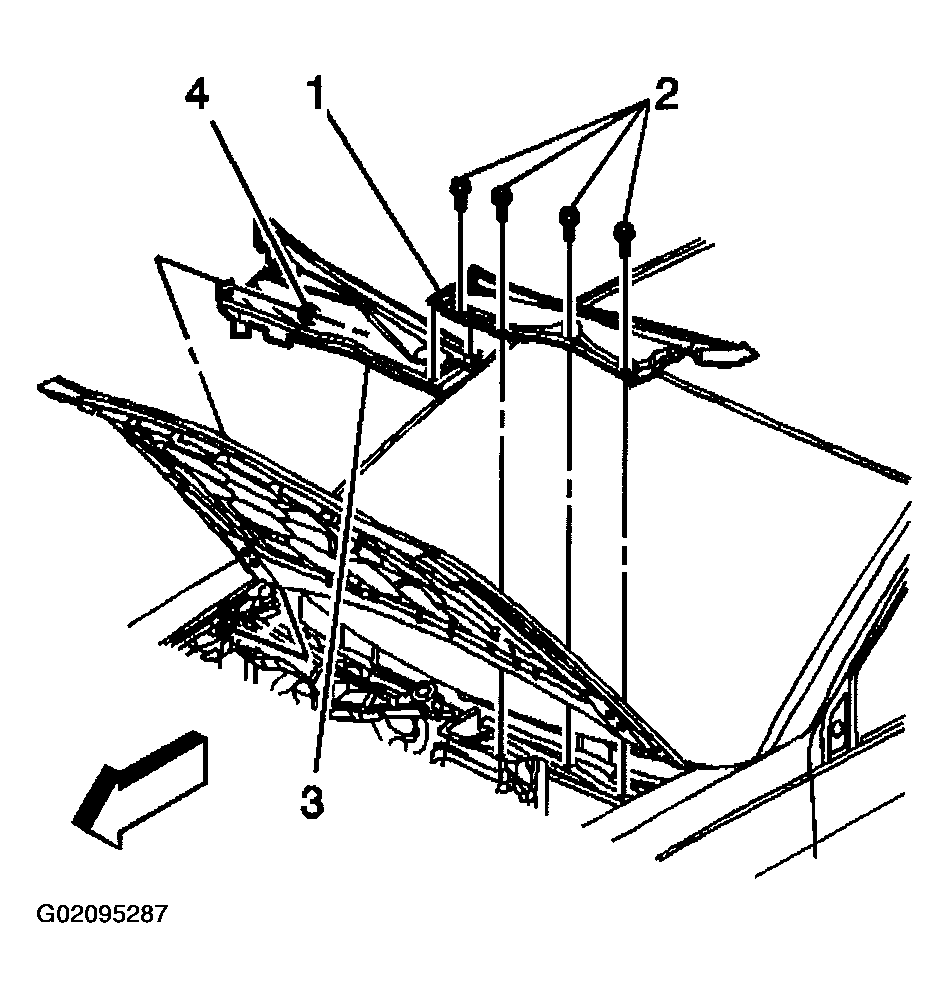 4
1
2
3
G02095287