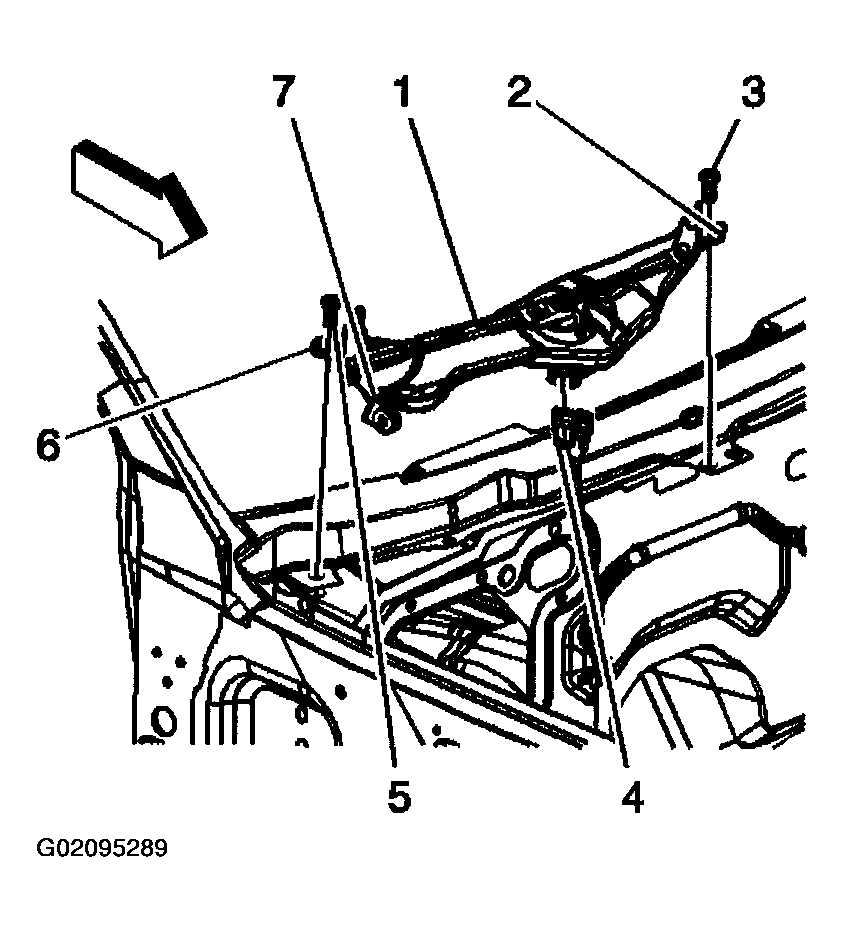 7
1
2
3
6
5
4
G02095289