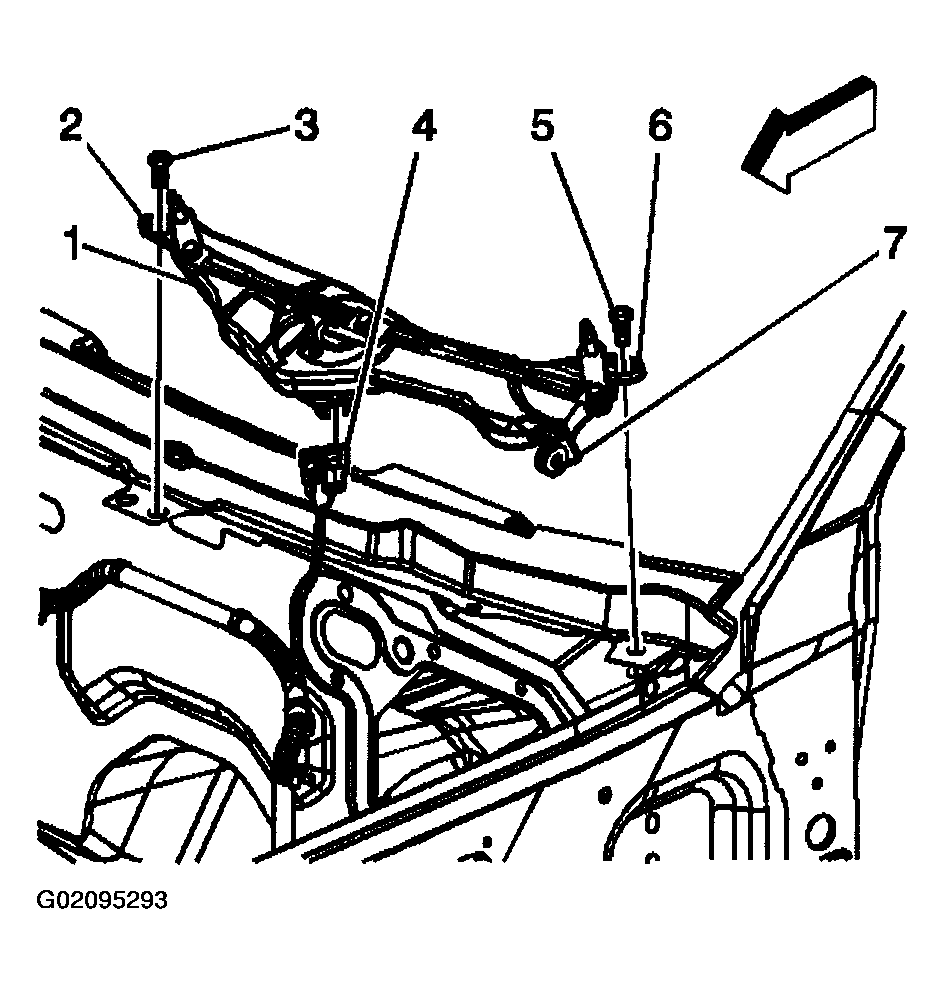 2
3
4
5
6
1
7
G02095293