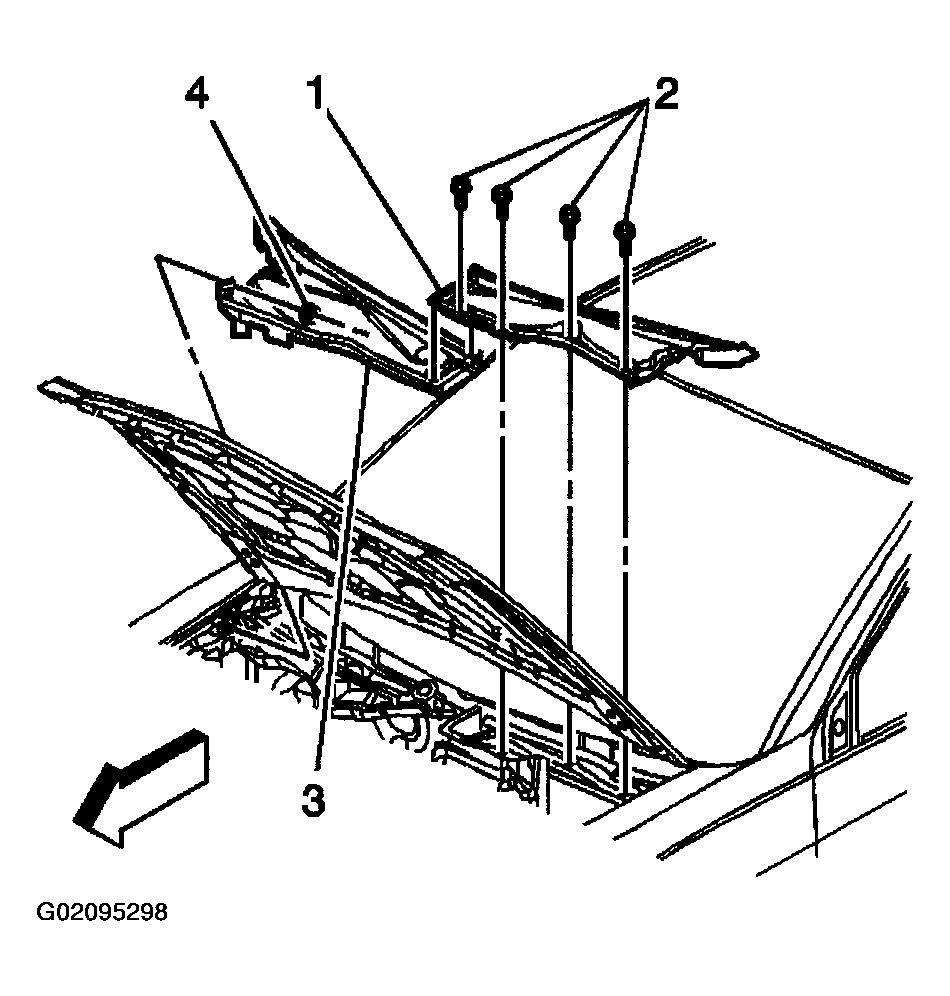 4
1
2
3
G02095298