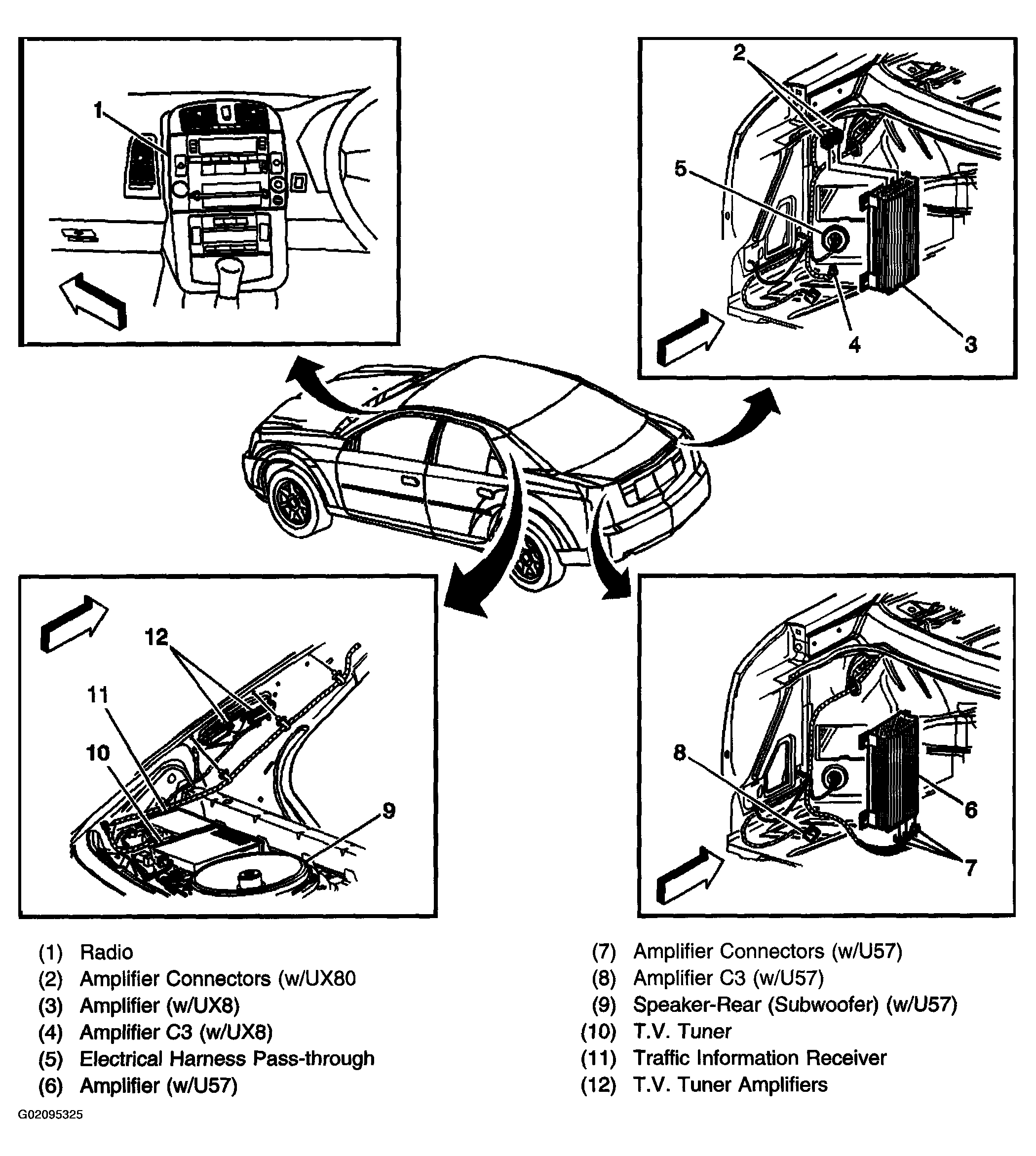 1

2

5

4

3

12

11

10

9

8

6

7

(1) Radio
(2) Amplifier Connectors (w/UX80
(3) Amplifier (w/UX8)
(4) Amplifier C3 (w/UX8)
(5) Electrical Harness Pass-through
(6) Amplifier (w/U57)

(7) Amplifier Connectors (w/U57)
(8) Amplifier C3 (w/U57)
(9) Speaker-Rear (Subwoofer) (w/U57)
(10) T.V. Tuner
(11) Traffic Information Receiver
(12) T.V. Tuner Amplifiers

G02095325