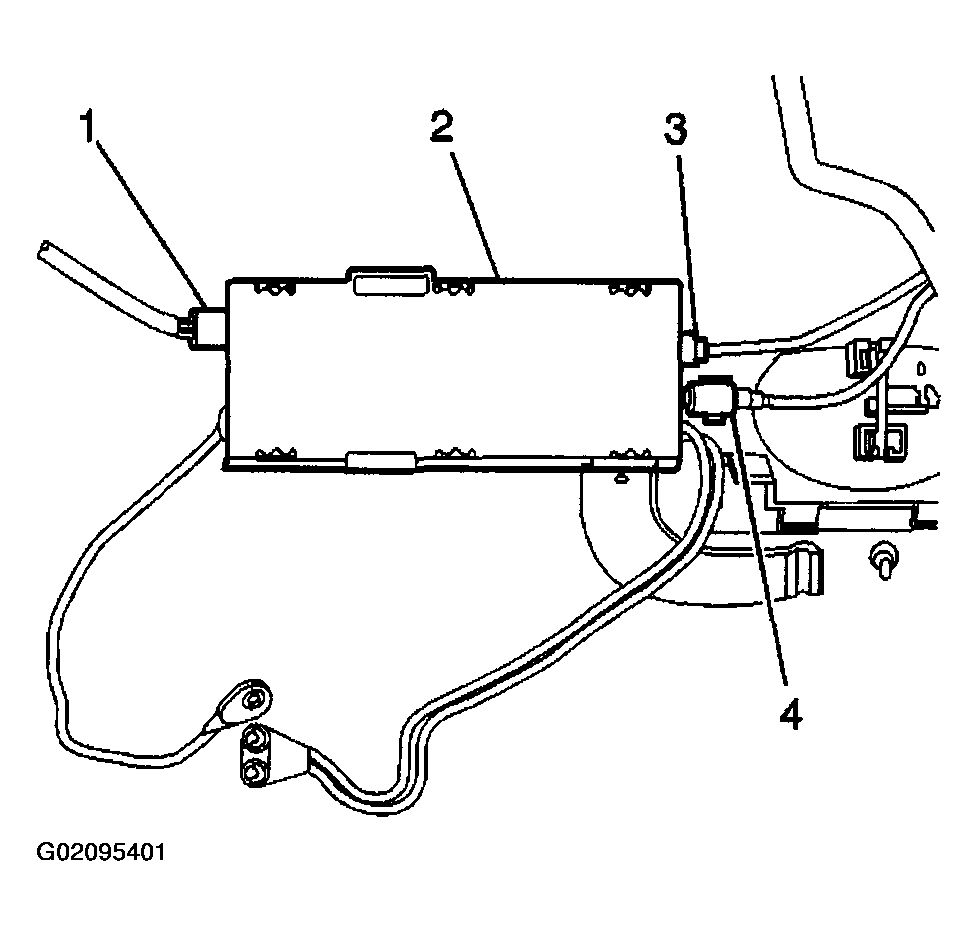 1
2
3
4
G02095401