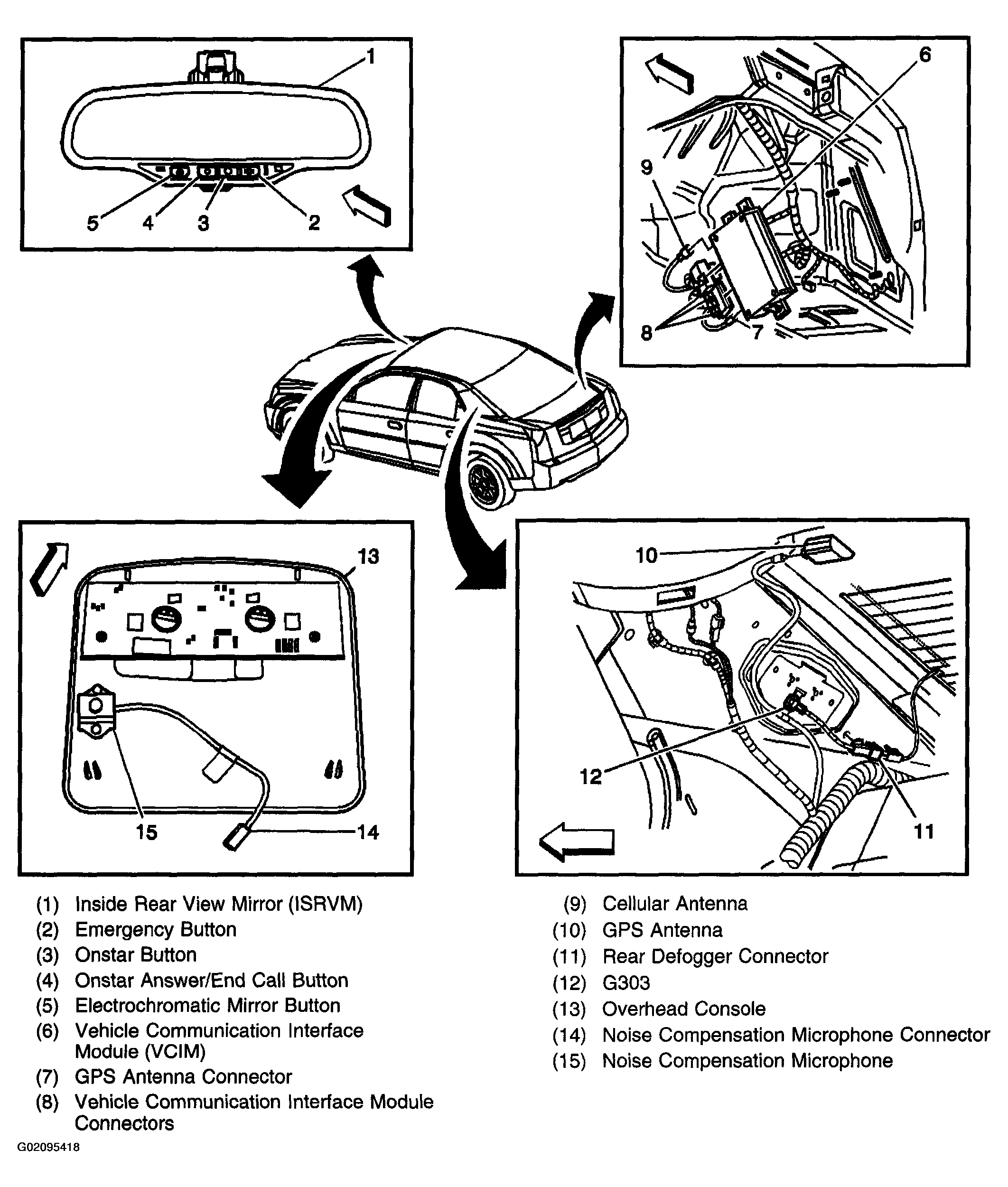 1
5 4 3 2

6
9
8 7

13
15 14

10
12
11

(1) Inside Rear View Mirror (ISRVM)
(2) Emergency Button
(3) Onstar Button
(4) Onstar Answer/End Call Button
(5) Electrochromatic Mirror Button
(6) Vehicle Communication Interface Module (VCIM)
(7) GPS Antenna Connector
(8) Vehicle Communication Interface Module Connectors

(9) Cellular Antenna
(10) GPS Antenna
(11) Rear Defogger Connector
(12) G303
(13) Overhead Console
(14) Noise Compensation Microphone Connector
(15) Noise Compensation Microphone

G02095418