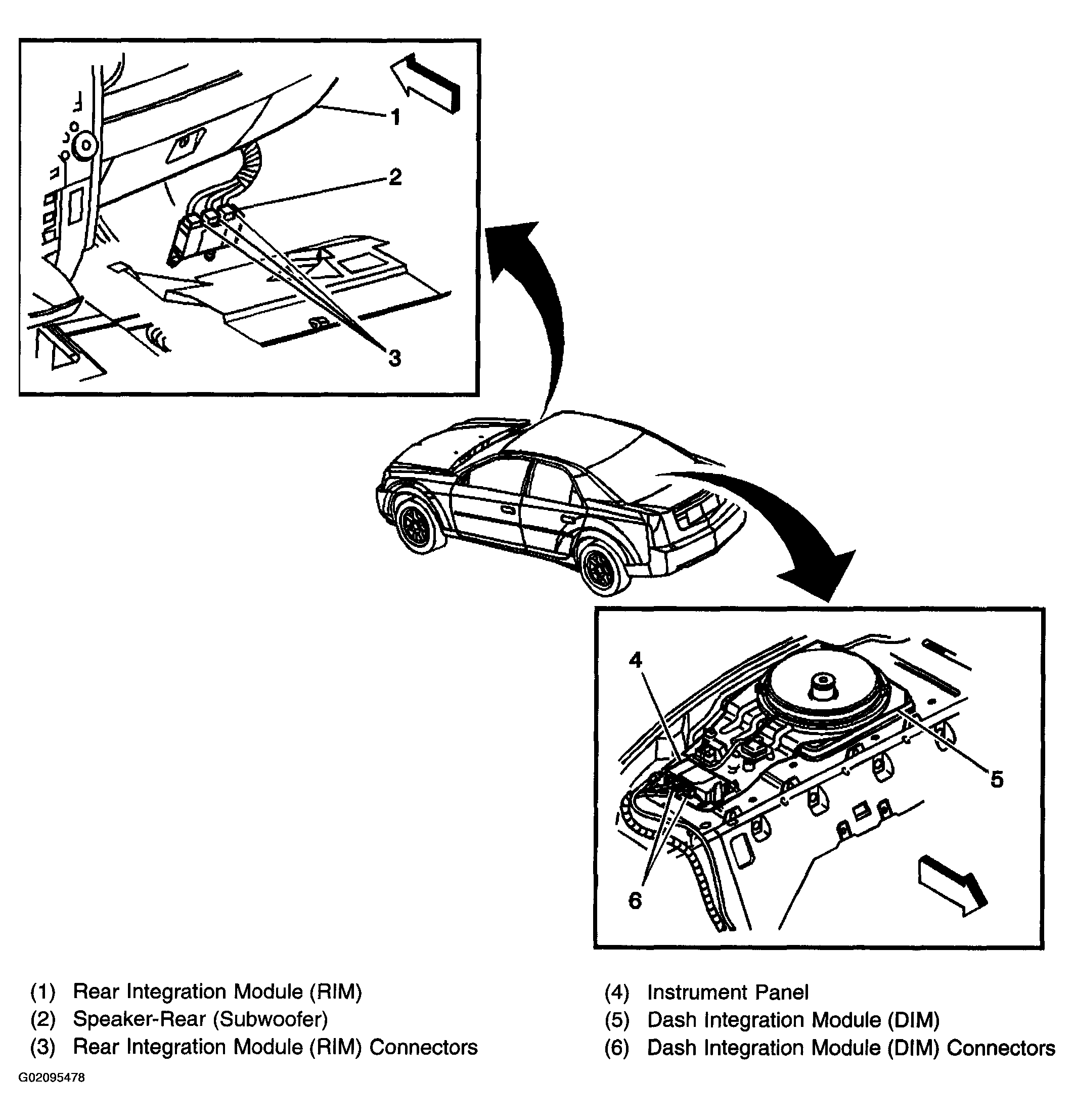 1
2
3
4
5
6

(1) Rear Integration Module (RIM)
(2) Speaker-Rear (Subwoofer)
(3) Rear Integration Module (RIM) Connectors

(4) Instrument Panel
(5) Dash Integration Module (DIM)
(6) Dash Integration Module (DIM) Connectors

G02095478