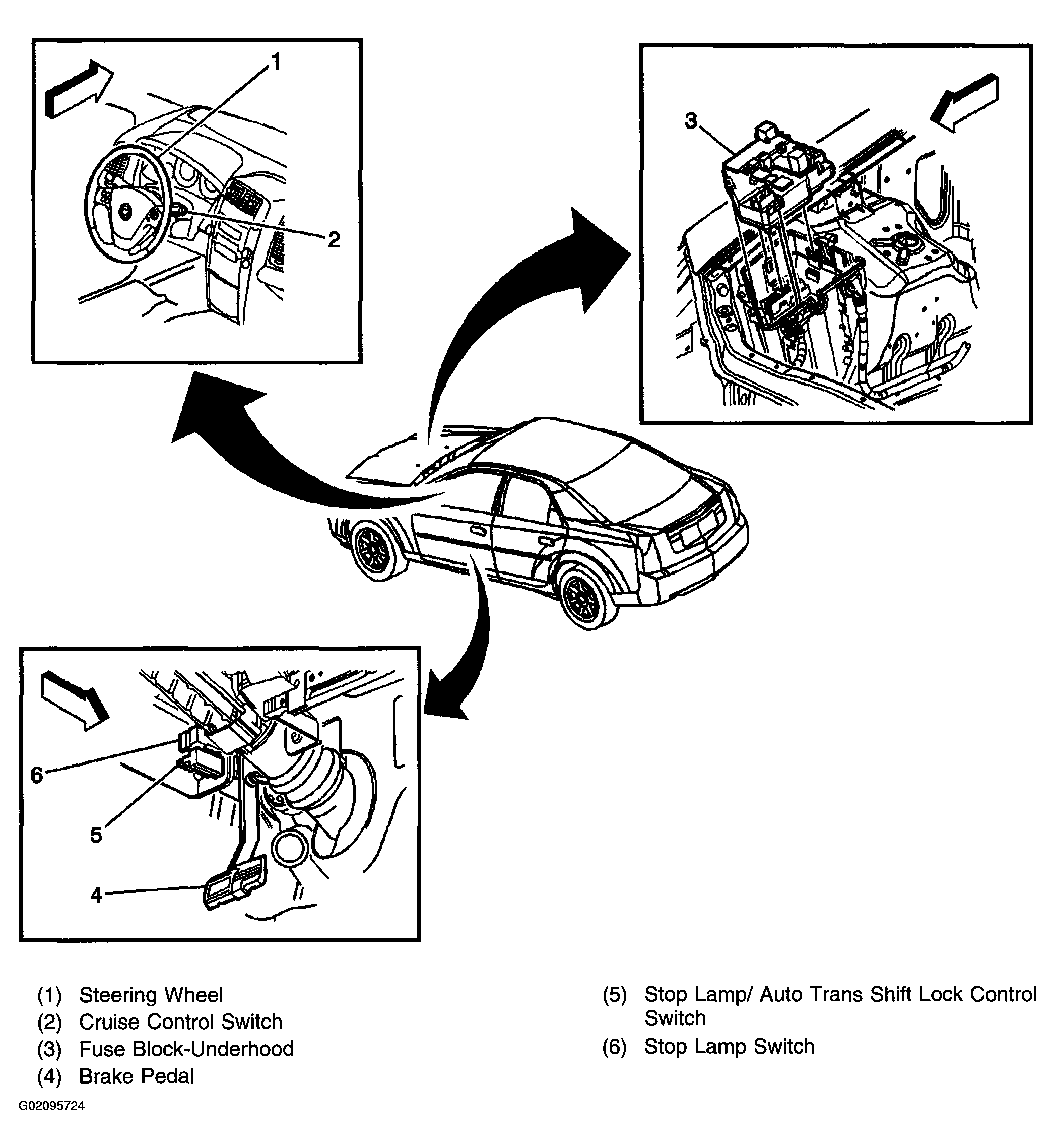 1

2

3

6

5

4

(1) Steering Wheel
(2) Cruise Control Switch
(3) Fuse Block-Underhood
(4) Brake Pedal

(5) Stop Lamp/ Auto Trans Shift Lock Control Switch
(6) Stop Lamp Switch

G02095724