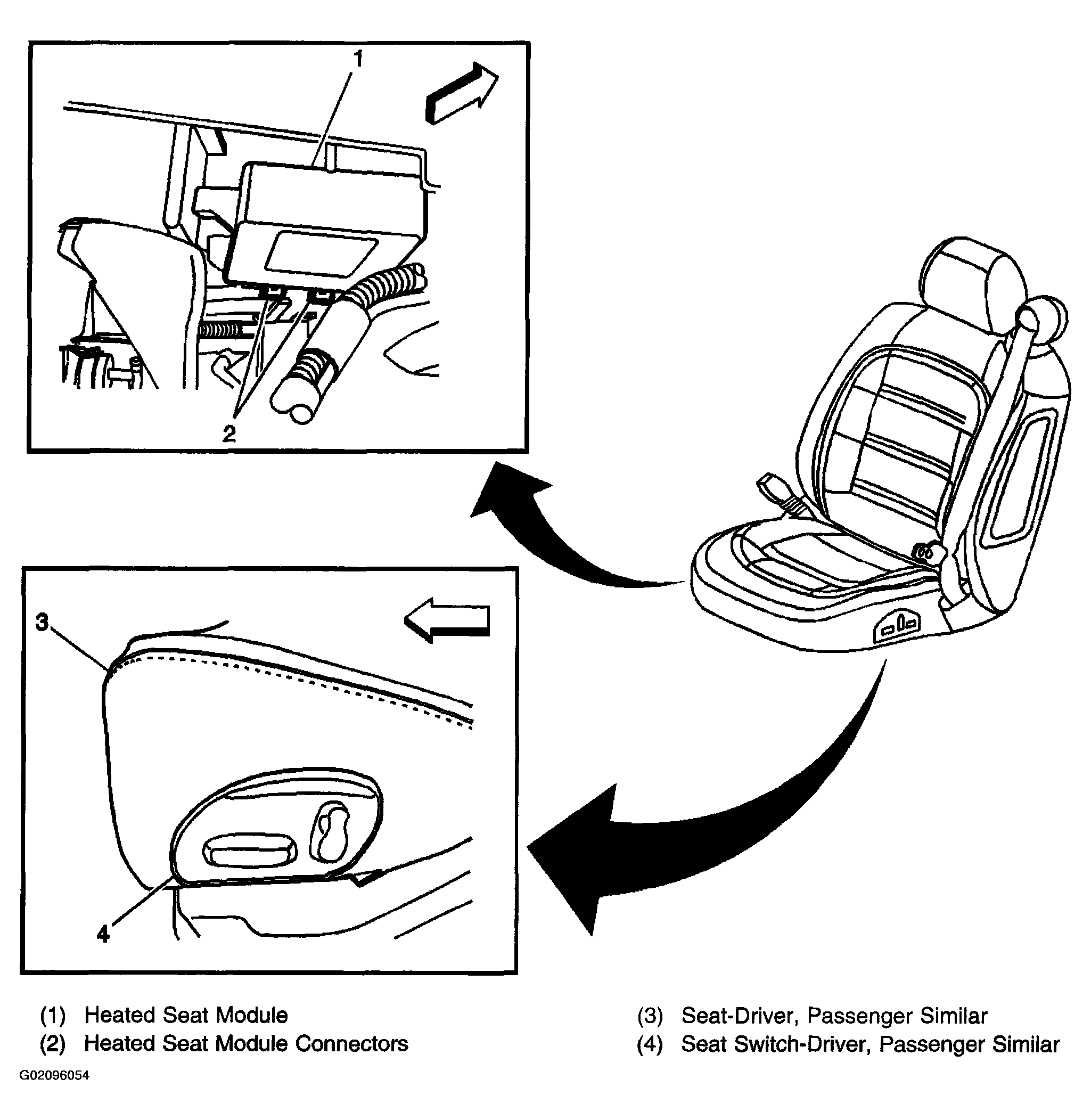 1

2

3

4

(1) Heated Seat Module
(2) Heated Seat Module Connectors

(3) Seat-Driver, Passenger Similar
(4) Seat Switch-Driver, Passenger Similar

G02096054