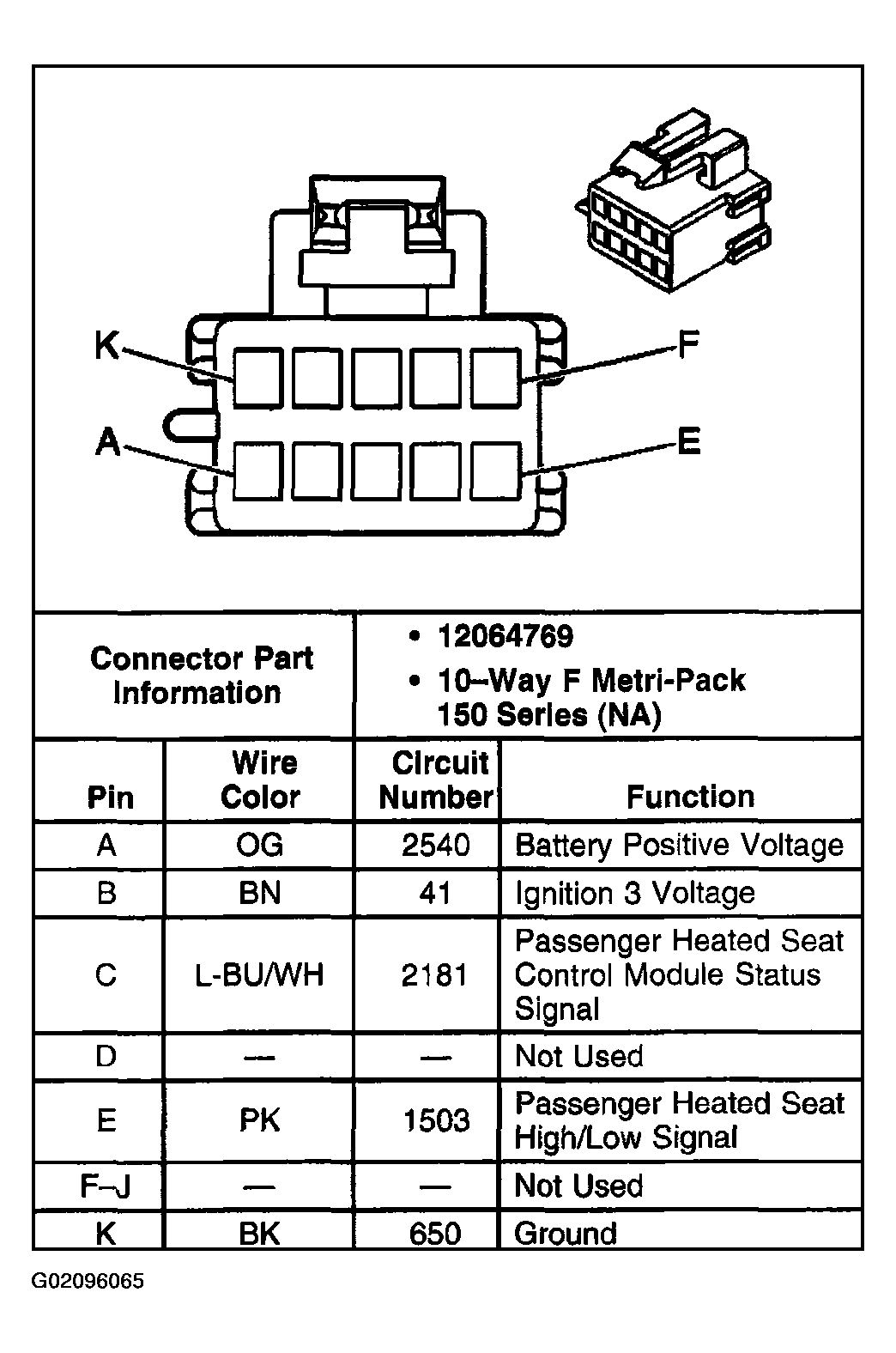 K
F
A
E

| Connector Part Information | • 12064769 • 10–Way F Metri-Pack 150 Series (NA) |
|---|---|

| Pin | Wire Color | Circuit Number | Function |
|---|---|---|---|
| A | OG | 2540 | Battery Positive Voltage |
| B | BN | 41 | Ignition 3 Voltage |
| C | L-BU/WH | 2181 | Passenger Heated Seat Control Module Status Signal |
| D | — | — | Not Used |
| E | PK | 1503 | Passenger Heated Seat High/Low Signal |
| F–J | — | — | Not Used |
| K | BK | 650 | Ground |

G02096065