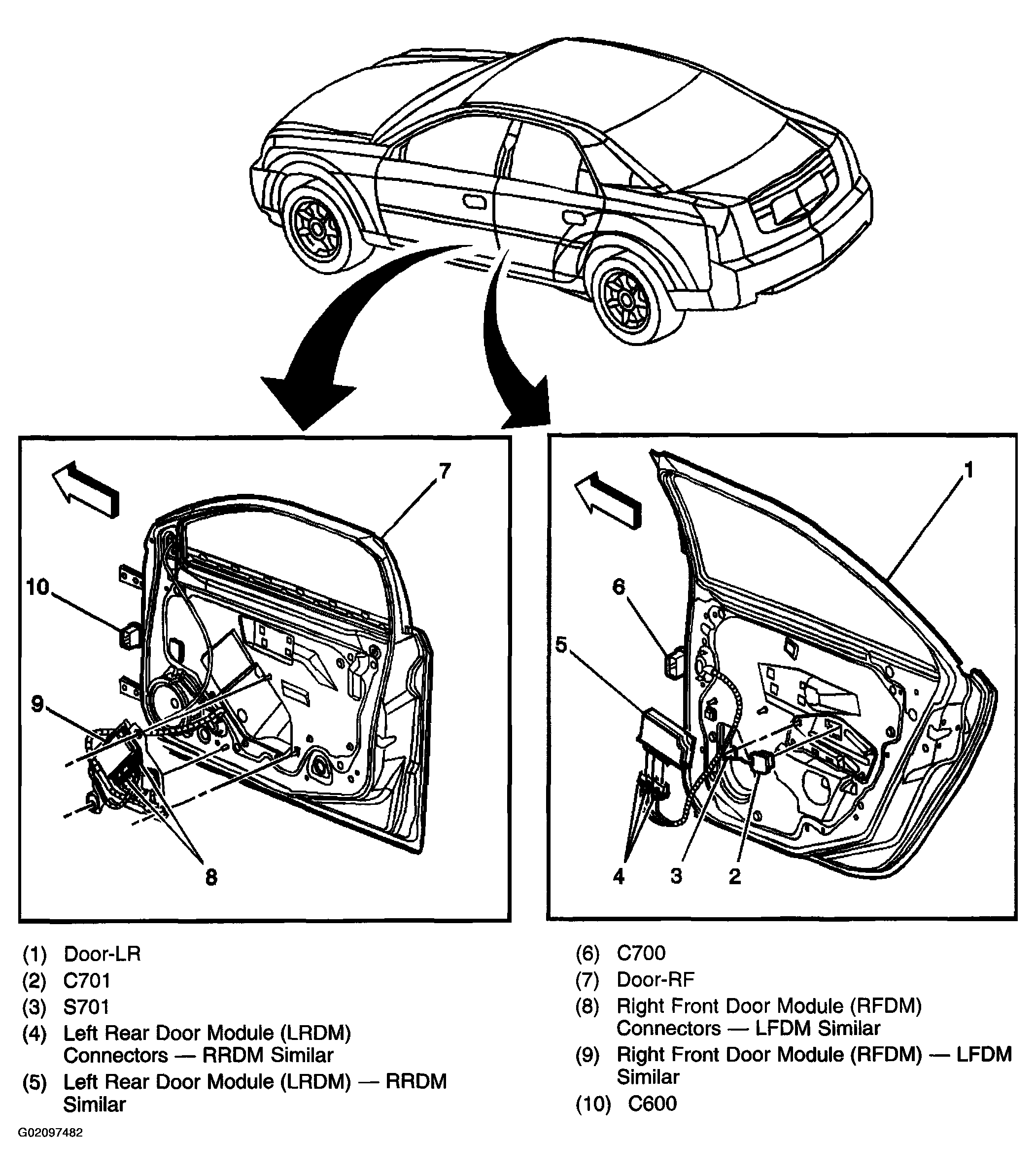 7

10

9

8

1

6

5

4 3 2

(1) Door-LR
(2) C701
(3) S701
(4) Left Rear Door Module (LRDM) Connectors — RRDM Similar
(5) Left Rear Door Module (LRDM) — RRDM Similar

(6) C700
(7) Door-RF
(8) Right Front Door Module (RFDM) Connectors — LFDM Similar
(9) Right Front Door Module (RFDM) — LFDM Similar
(10) C600

G02097482