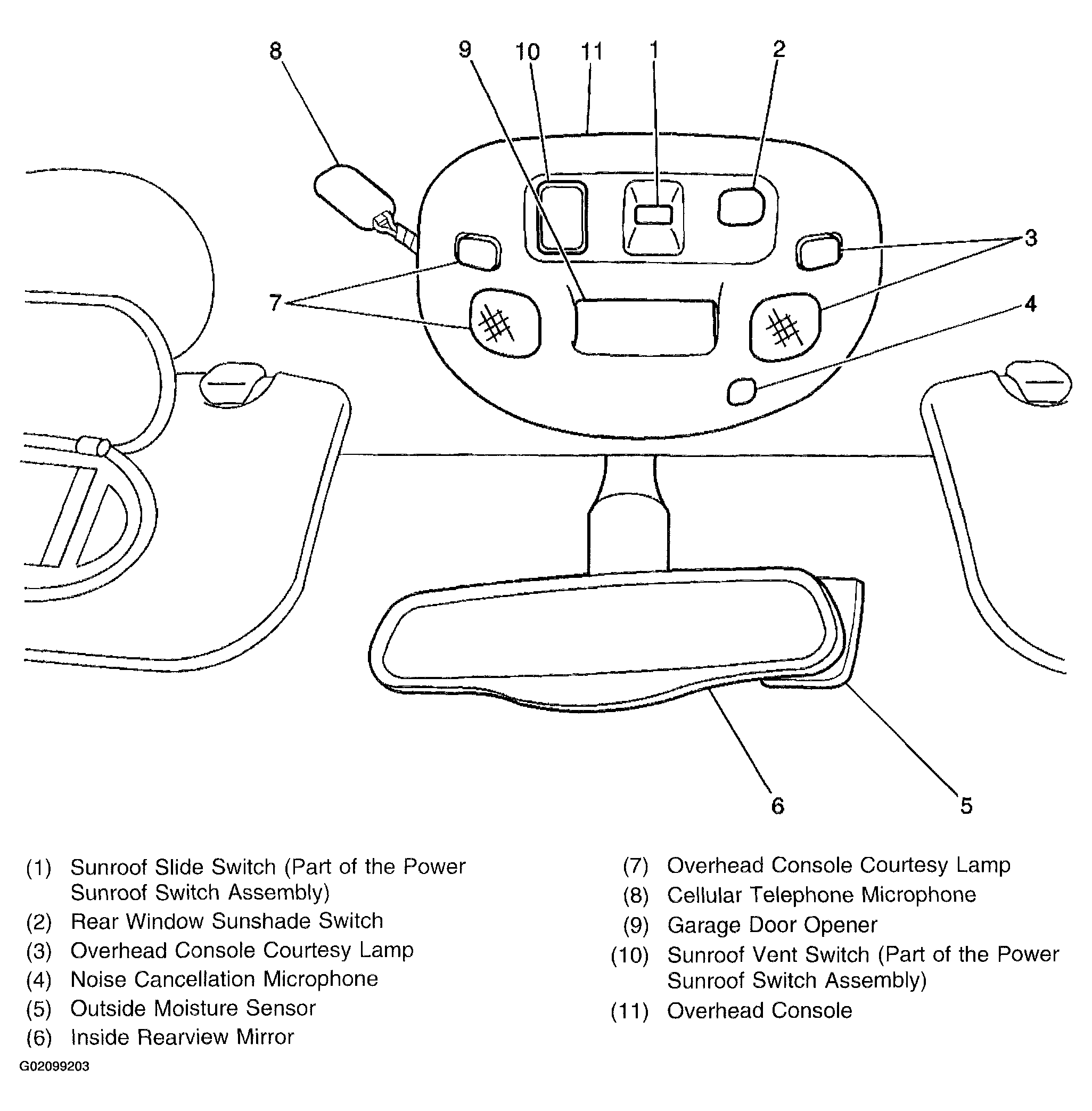 8 9 10 11 1 2

3

7

4

6 5

(1) Sunroof Slide Switch (Part of the Power Sunroof Switch Assembly)
(2) Rear Window Sunshade Switch
(3) Overhead Console Courtesy Lamp
(4) Noise Cancellation Microphone
(5) Outside Moisture Sensor
(6) Inside Rearview Mirror

(7) Overhead Console Courtesy Lamp
(8) Cellular Telephone Microphone
(9) Garage Door Opener
(10) Sunroof Vent Switch (Part of the Power Sunroof Switch Assembly)
(11) Overhead Console

G02099203