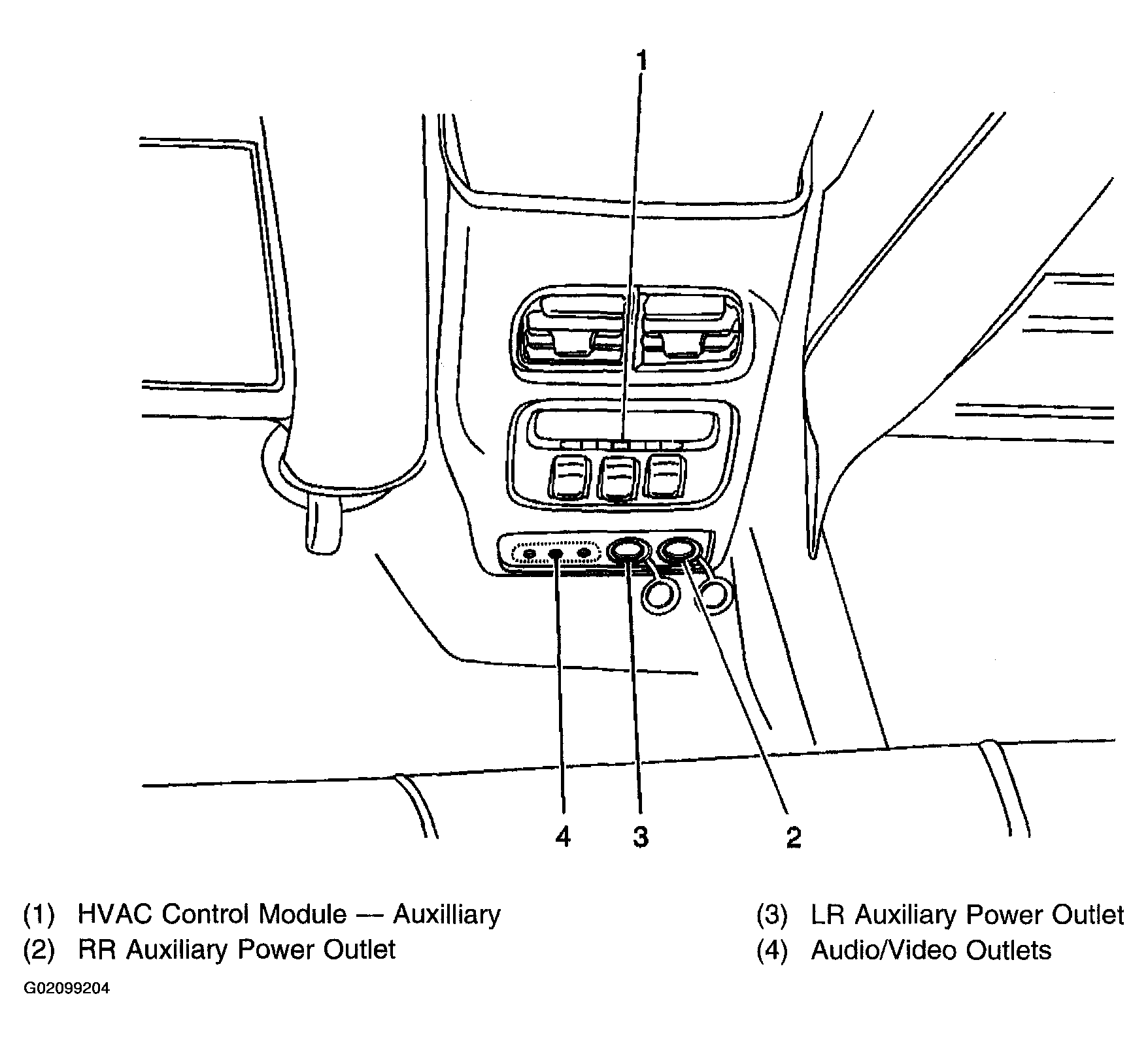 1

4 3 2

(1) HVAC Control Module — Auxilliary
(2) RR Auxiliary Power Outlet

(3) LR Auxiliary Power Outlet
(4) Audio/Video Outlets

G02099204