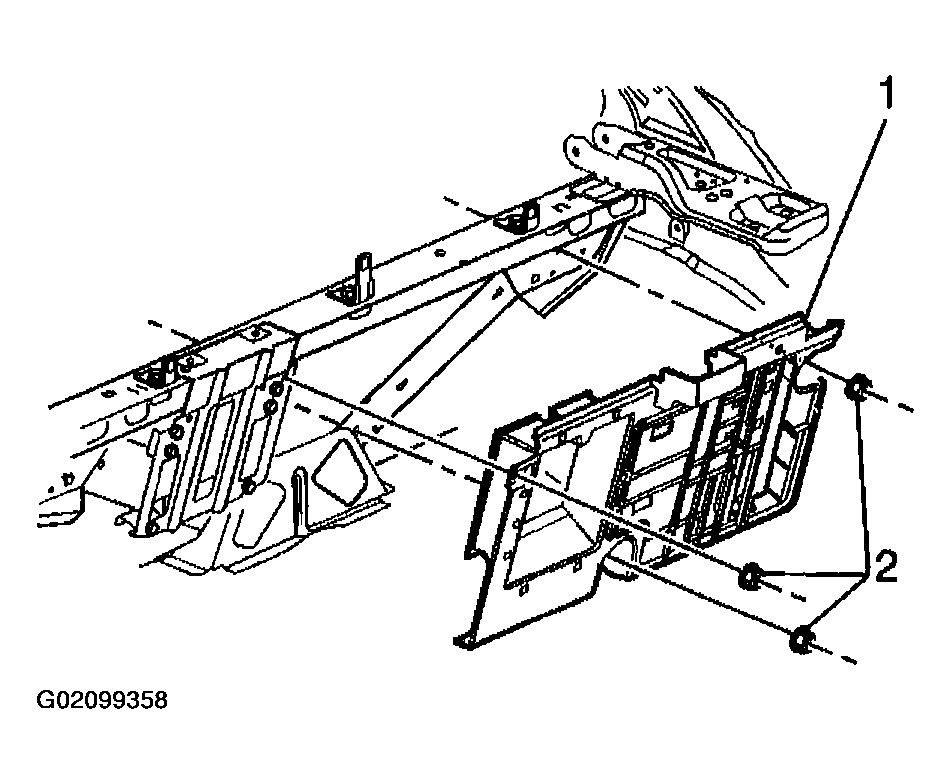 1
2
G02099358