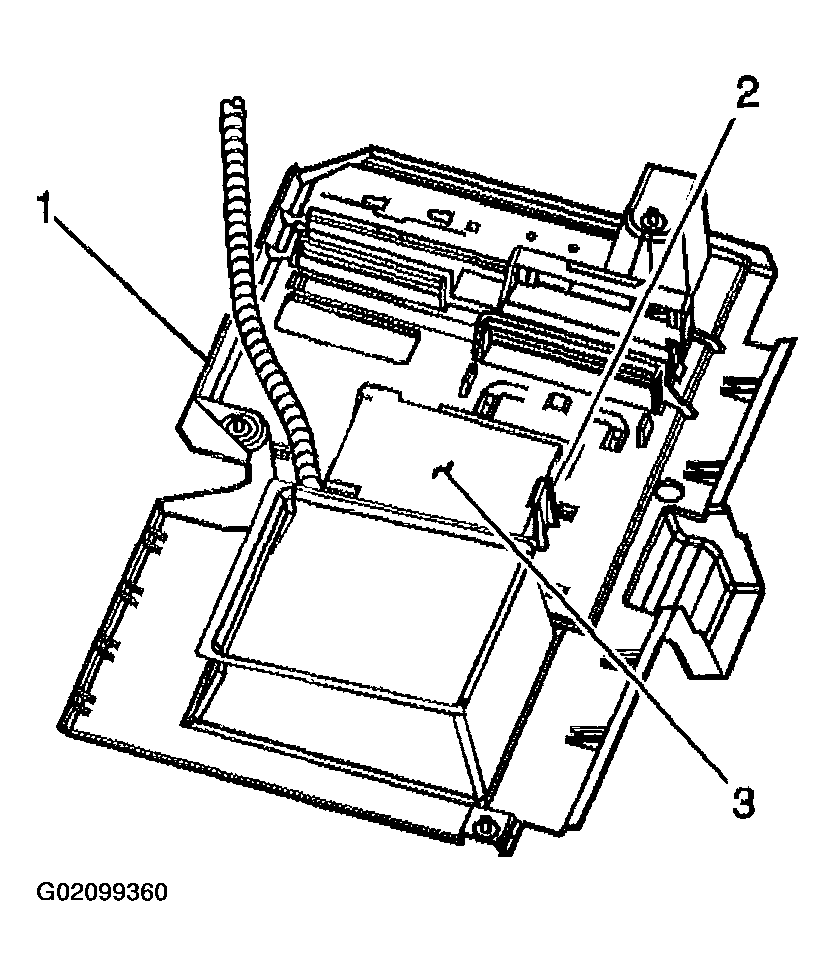 2
1
3
G02099360