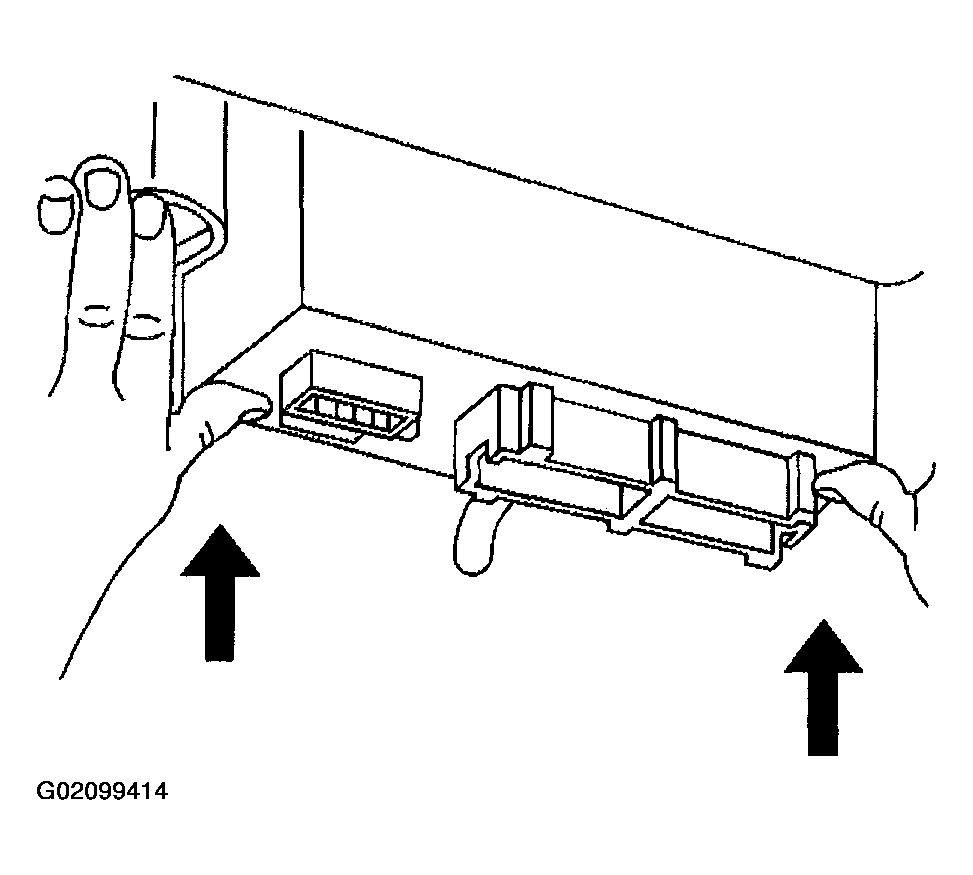 G02099414