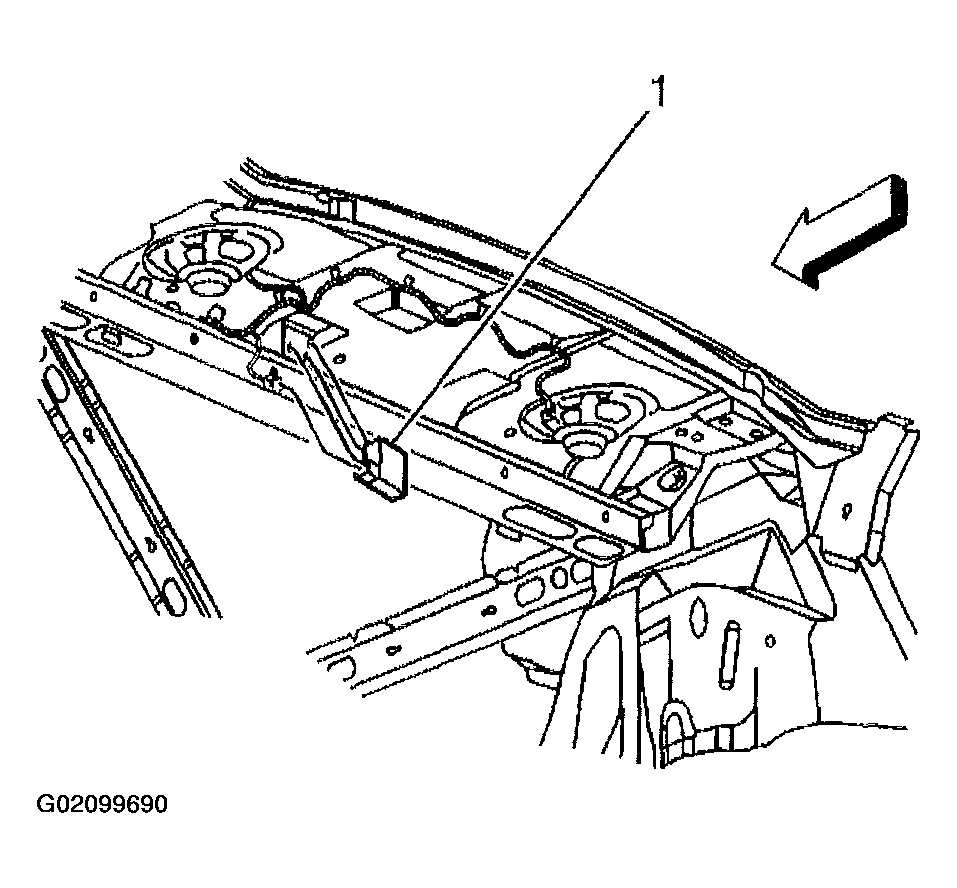 1

G02099690