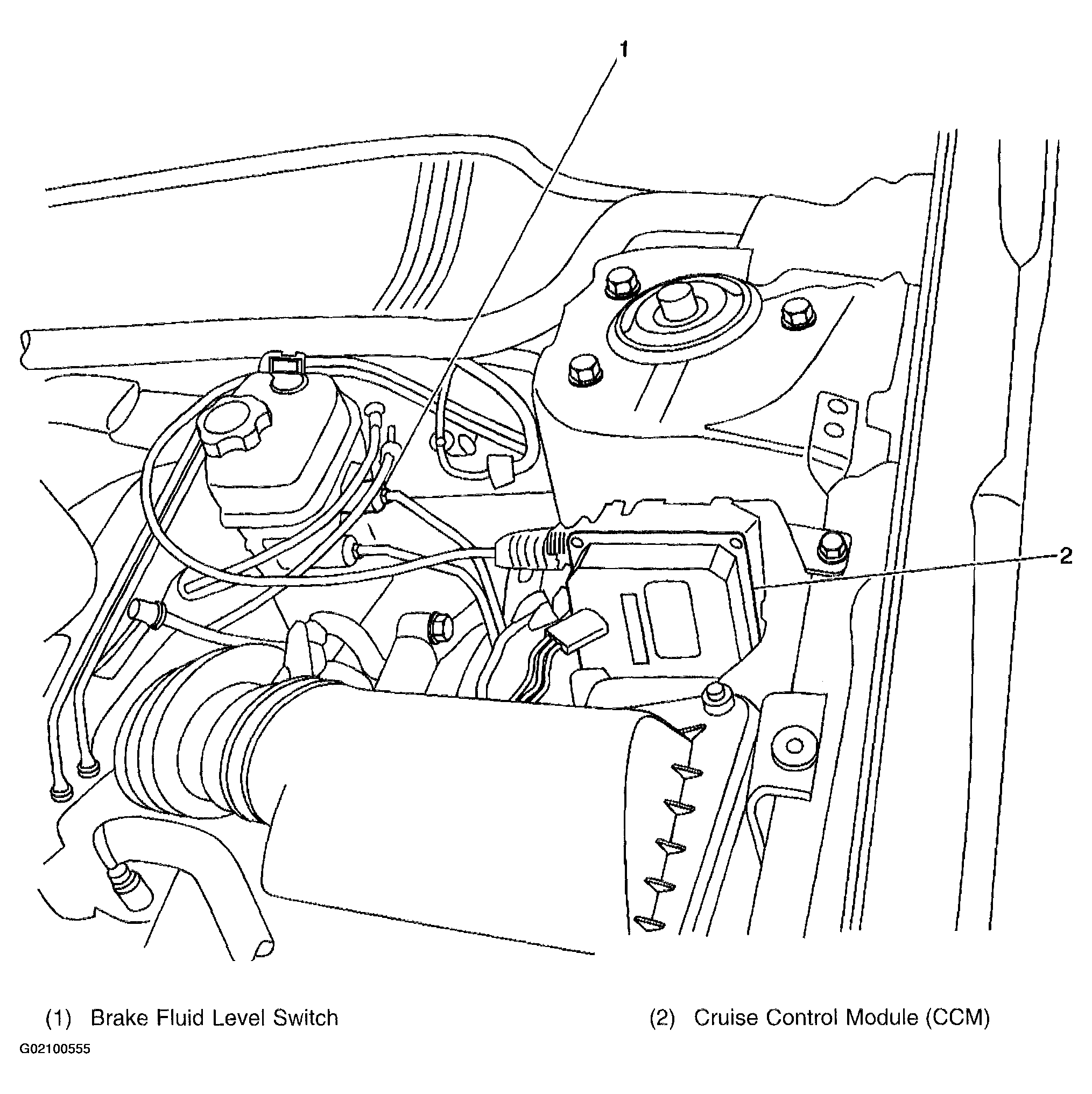 1

2

(1) Brake Fluid Level Switch

(2) Cruise Control Module (CCM)

G02100555