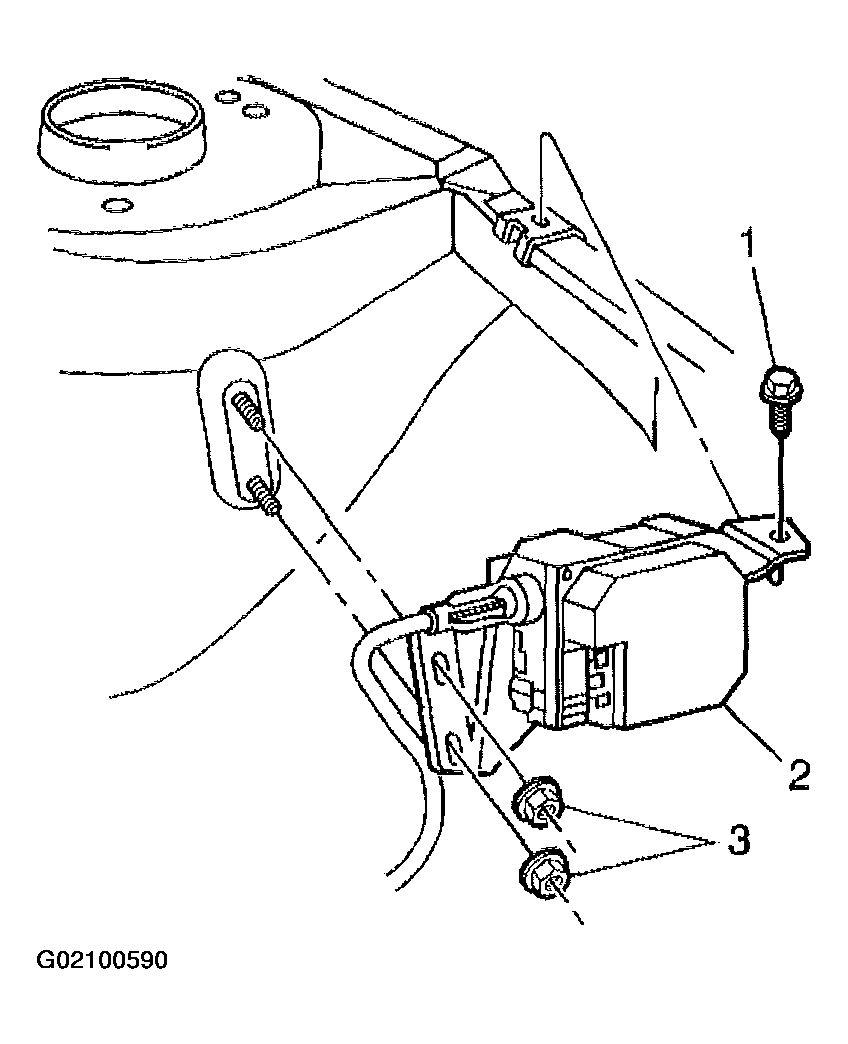 1
2
3
G02100590