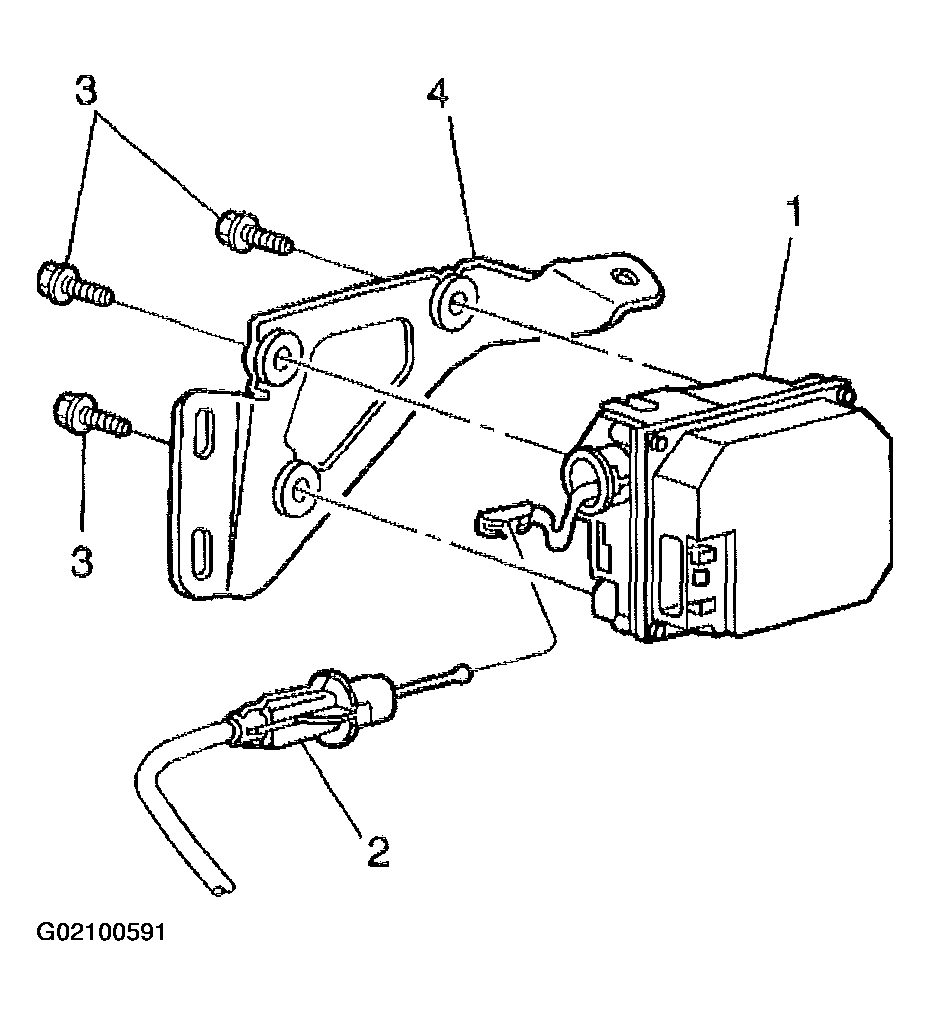 3
4
1
3
2
G02100591