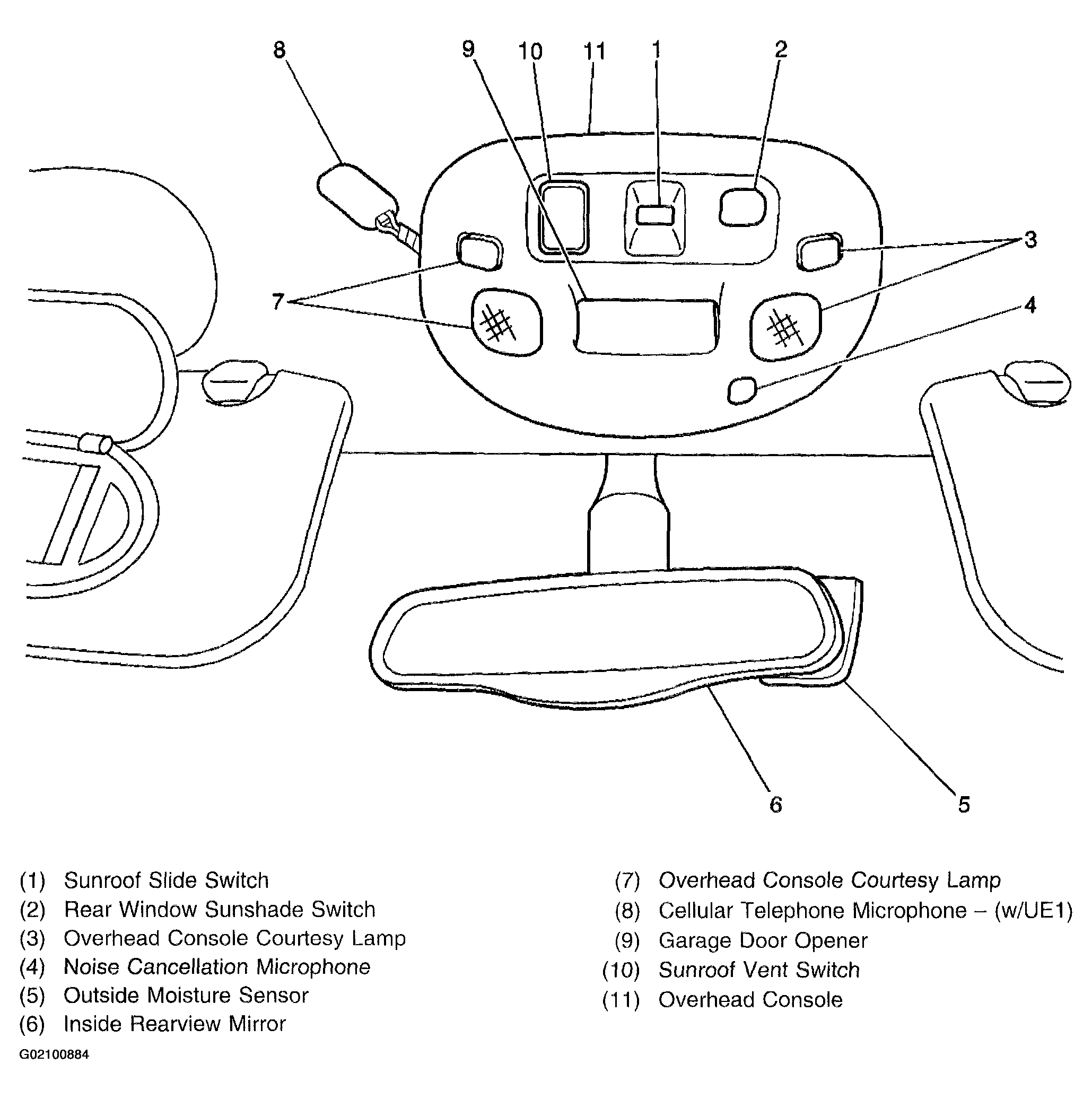 8 9 10 11 1 2

3

7

4

6 5

(1) Sunroof Slide Switch
(2) Rear Window Sunshade Switch
(3) Overhead Console Courtesy Lamp
(4) Noise Cancellation Microphone
(5) Outside Moisture Sensor
(6) Inside Rearview Mirror

(7) Overhead Console Courtesy Lamp
(8) Cellular Telephone Microphone – (w/UE1)
(9) Garage Door Opener
(10) Sunroof Vent Switch
(11) Overhead Console

G02100884