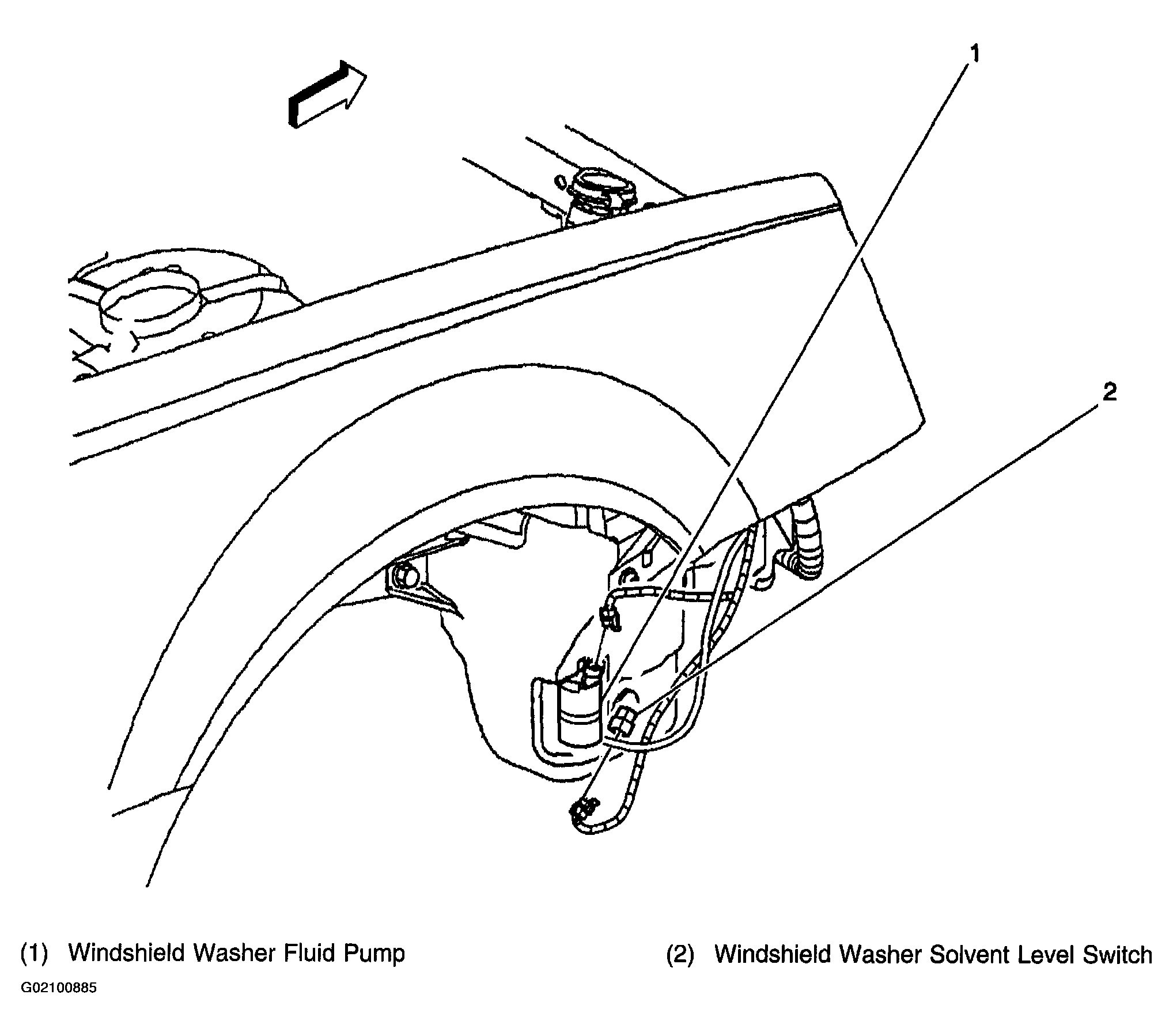 1

2

(1) Windshield Washer Fluid Pump

(2) Windshield Washer Solvent Level Switch

G02100885