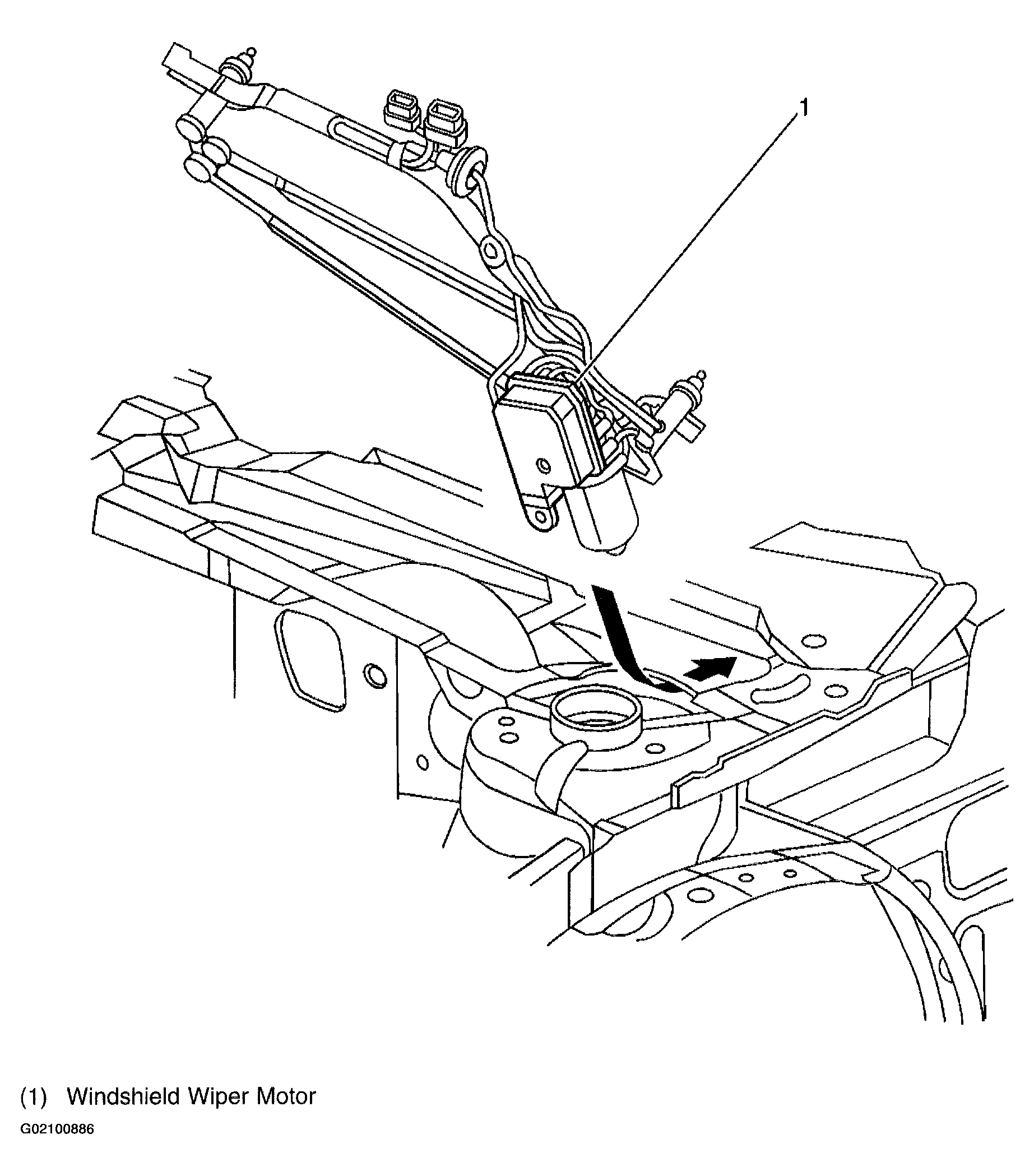 1

(1) Windshield Wiper Motor

G02100886