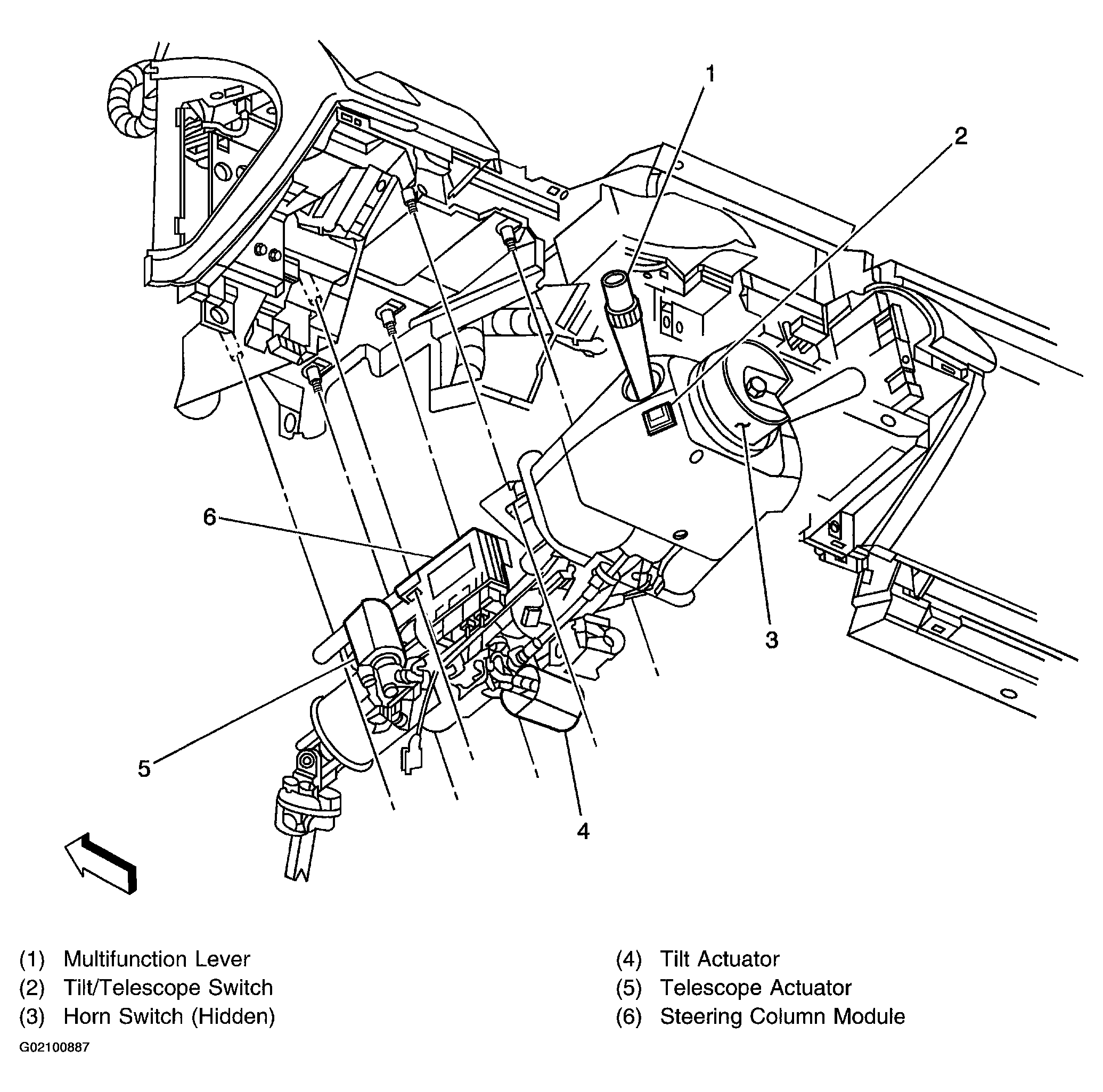 1
2
6
3
5
4

(1) Multifunction Lever
(2) Tilt/Telescope Switch
(3) Horn Switch (Hidden)

(4) Tilt Actuator
(5) Telescope Actuator
(6) Steering Column Module

G02100887