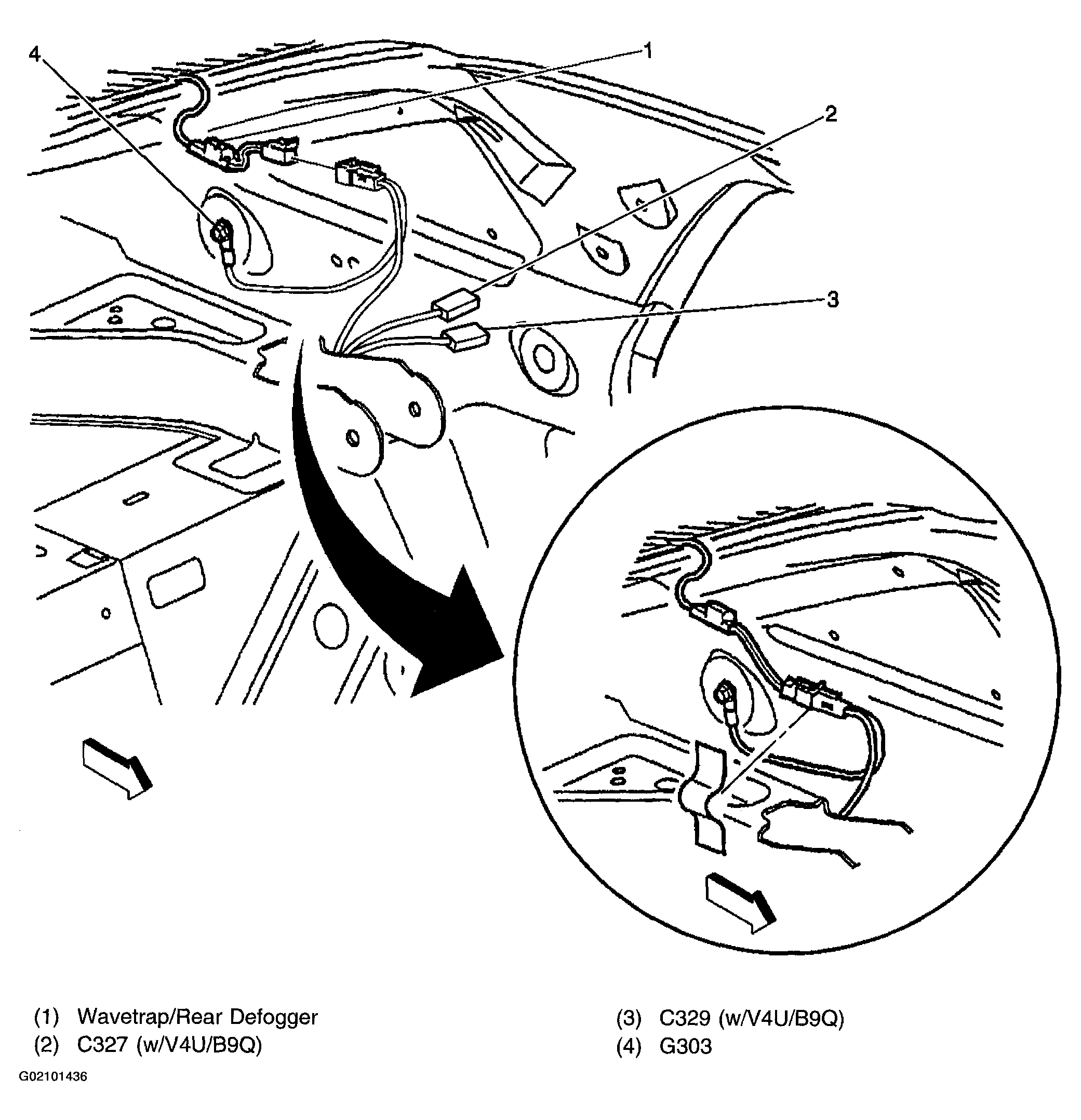 4
1
2
3

(1) Wavetrap/Rear Defogger
(2) C327 (w/V4U/B9Q)

(3) C329 (w/V4U/B9Q)
(4) G303

G02101436