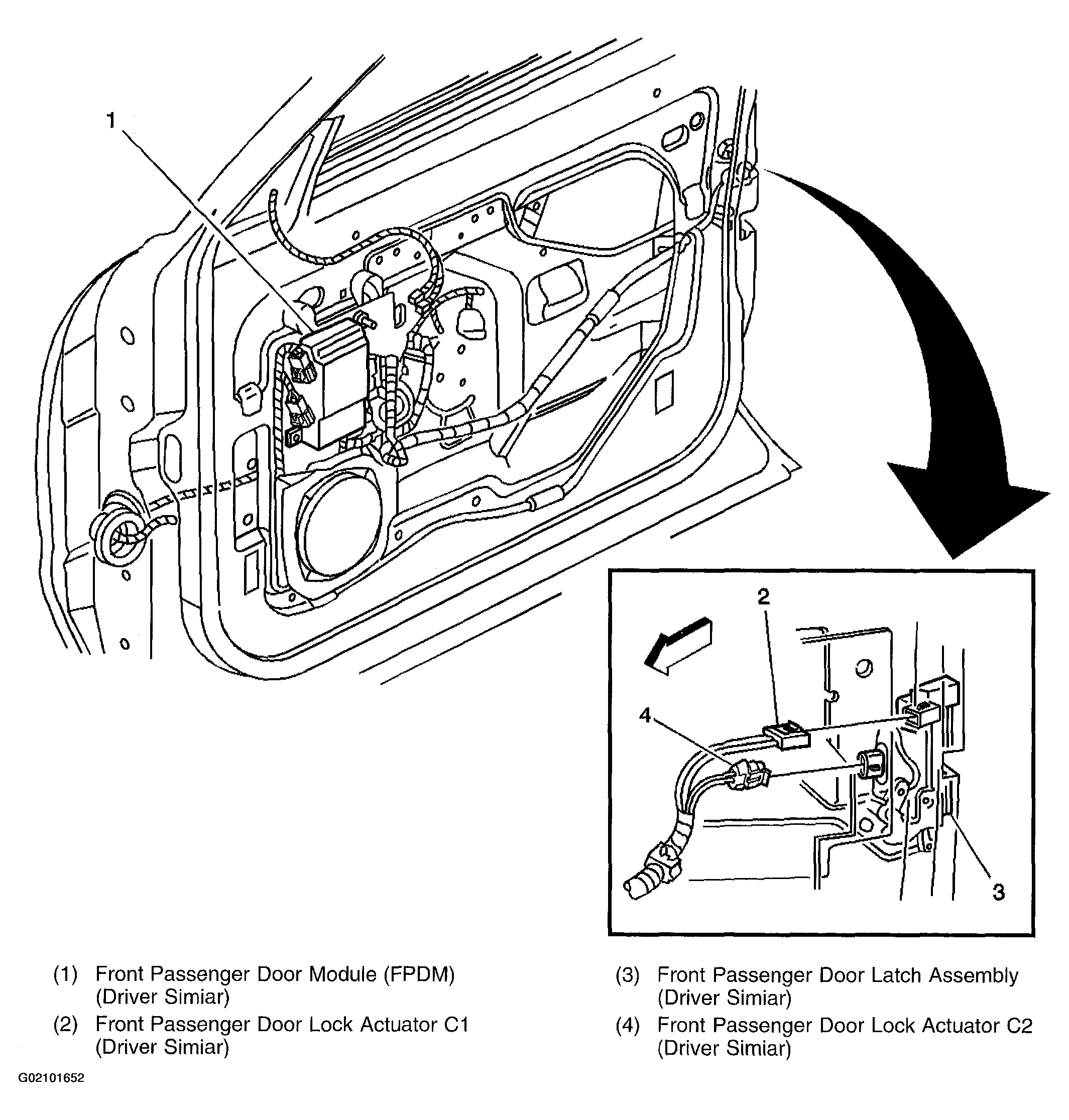 1

2

4

3

(1) Front Passenger Door Module (FPDM) (Driver Simiar)

(2) Front Passenger Door Lock Actuator C1 (Driver Simiar)

(3) Front Passenger Door Latch Assembly (Driver Simiar)

(4) Front Passenger Door Lock Actuator C2 (Driver Simiar)

G02101652