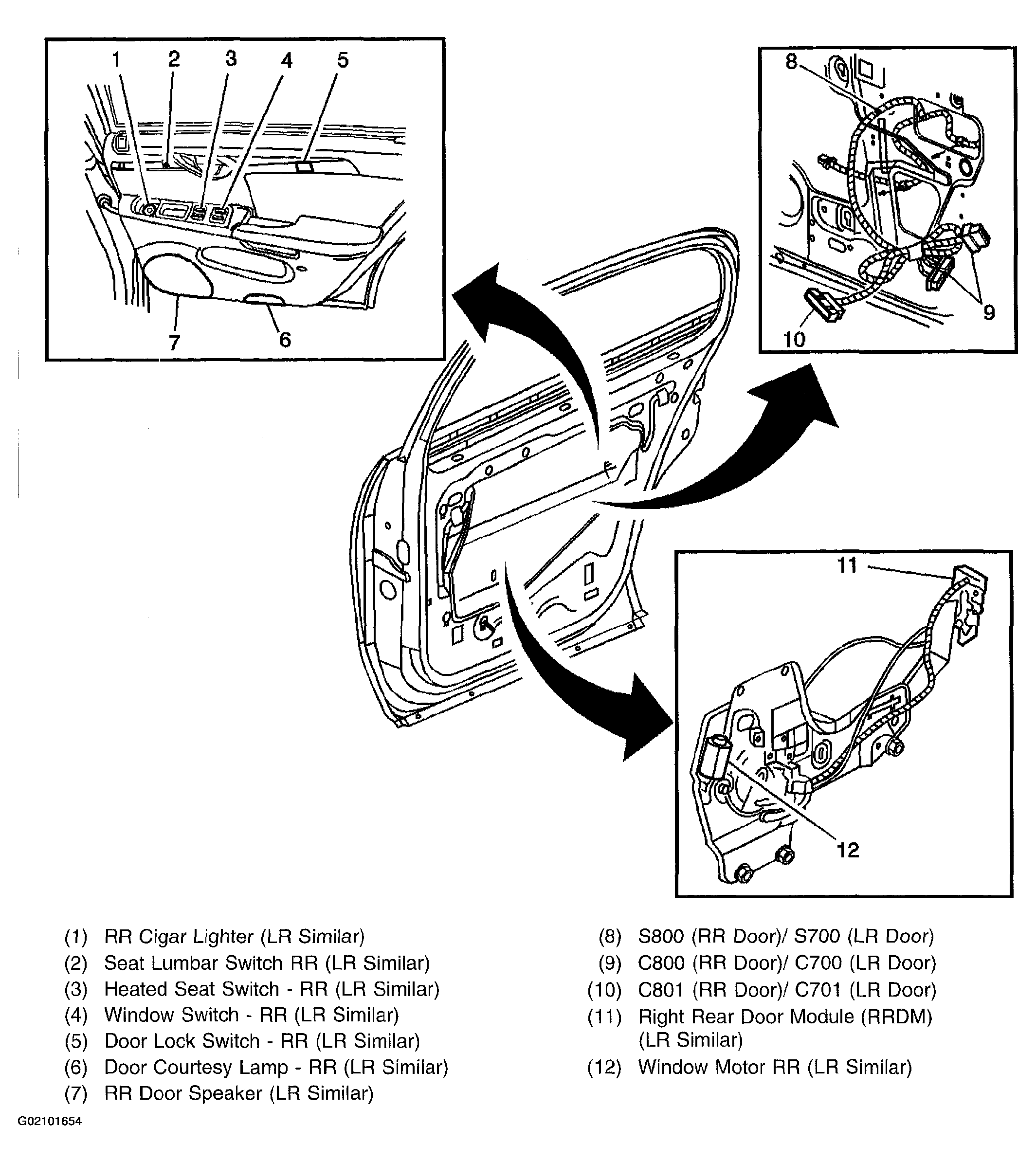 1 2 3 4 5

7 6

8

9

10

11

12

(1) RR Cigar Lighter (LR Similar)
(2) Seat Lumbar Switch RR (LR Similar)
(3) Heated Seat Switch - RR (LR Similar)
(4) Window Switch - RR (LR Similar)
(5) Door Lock Switch - RR (LR Similar)
(6) Door Courtesy Lamp - RR (LR Similar)
(7) RR Door Speaker (LR Similar)

(8) S800 (RR Door)/ S700 (LR Door)
(9) C800 (RR Door)/ C700 (LR Door)
(10) C801 (RR Door)/ C701 (LR Door)
(11) Right Rear Door Module (RRDM) (LR Similar)
(12) Window Motor RR (LR Similar)

G02101654