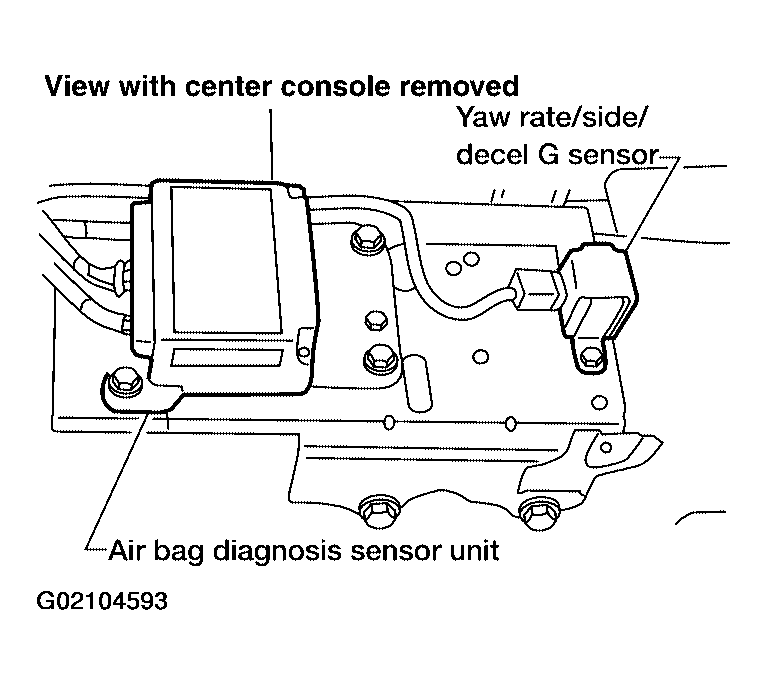 View with center console removed

Yaw rate/side/ decel G sensor

Air bag diagnosis sensor unit

G02104593