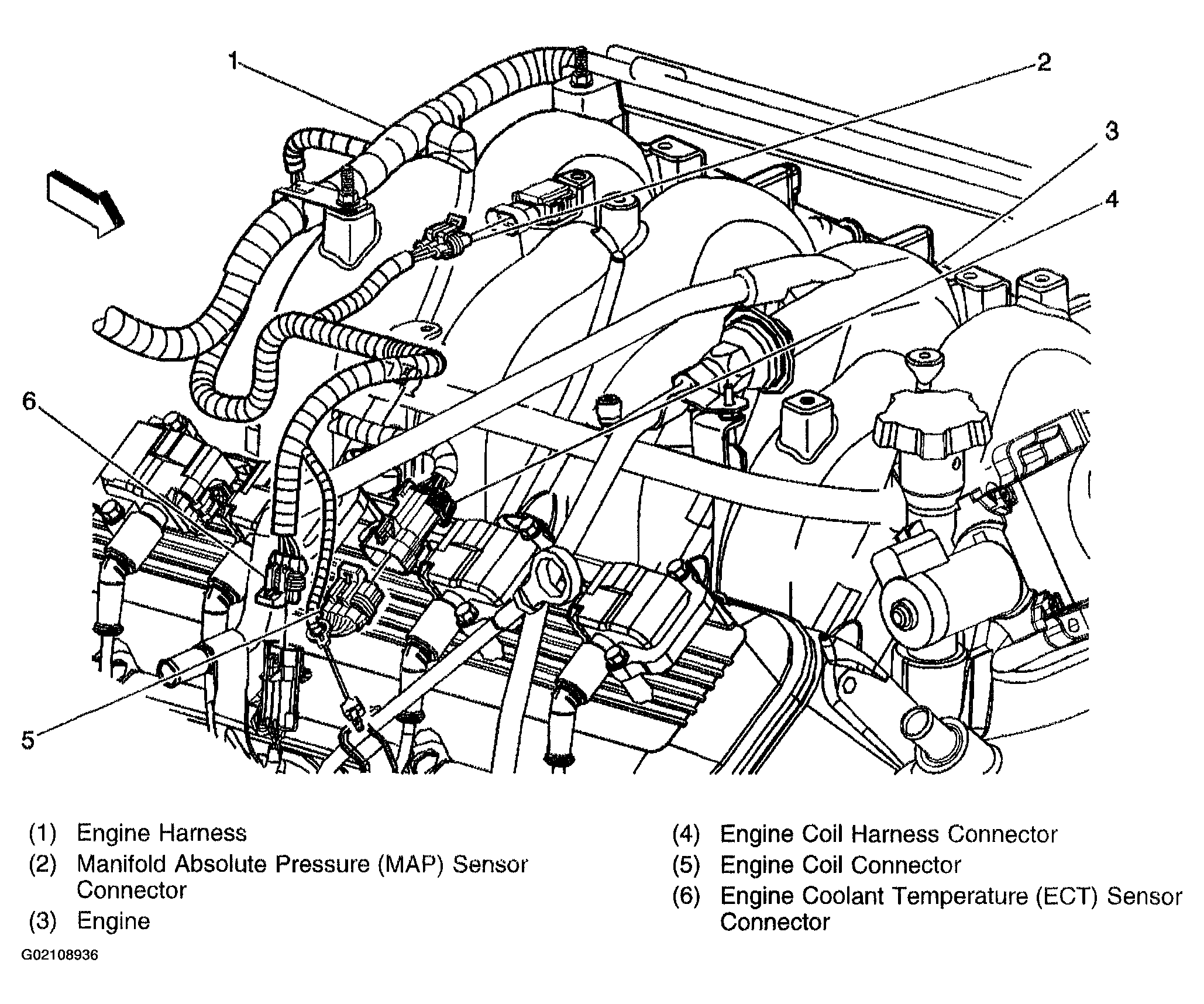 1
2
3
4
6
5

(1) Engine Harness
(2) Manifold Absolute Pressure (MAP) Sensor Connector
(3) Engine

(4) Engine Coil Harness Connector
(5) Engine Coil Connector
(6) Engine Coolant Temperature (ECT) Sensor Connector

G02108936