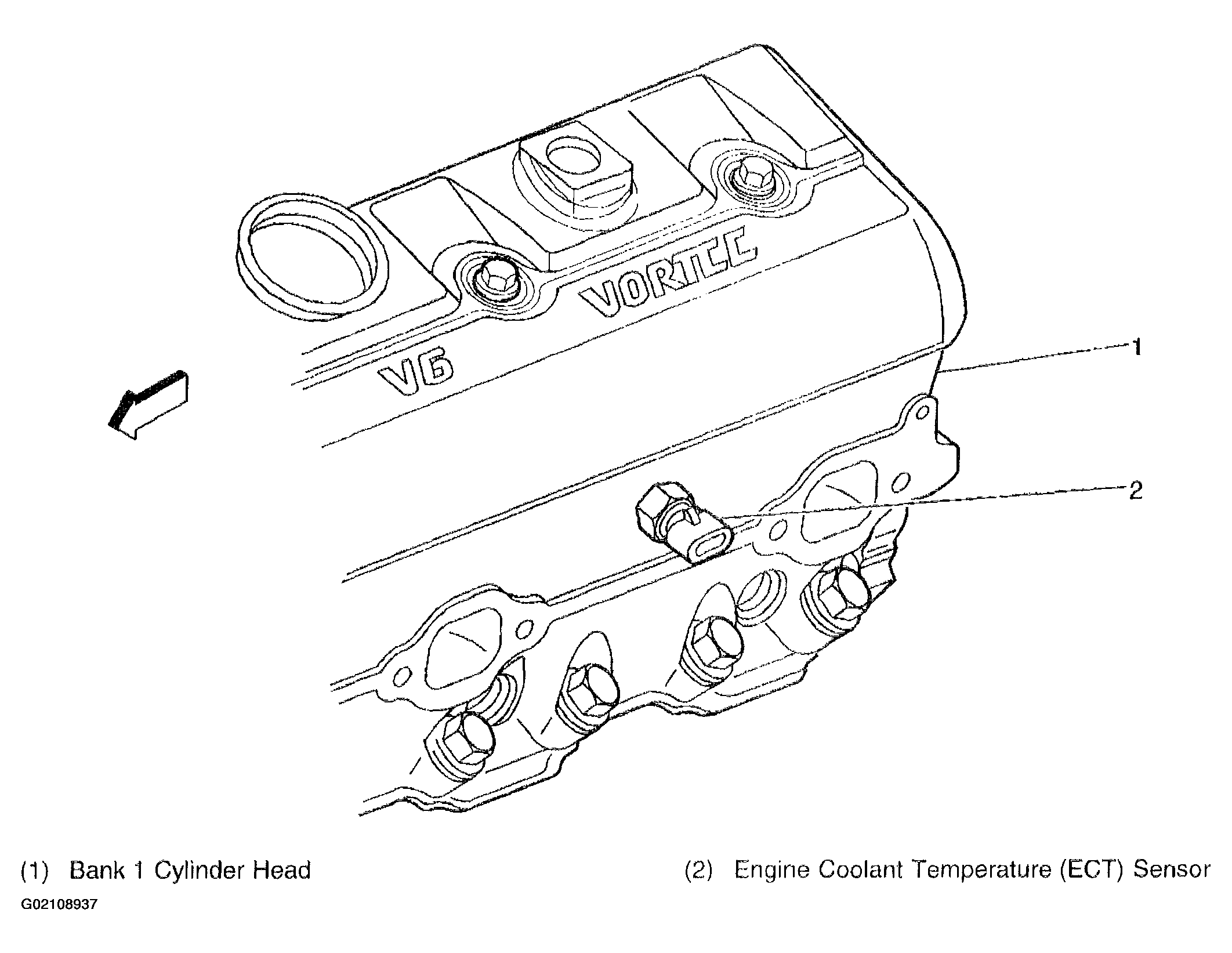 VORTEC

V6

1

2

(1) Bank 1 Cylinder Head

(2) Engine Coolant Temperature (ECT) Sensor

G02108937