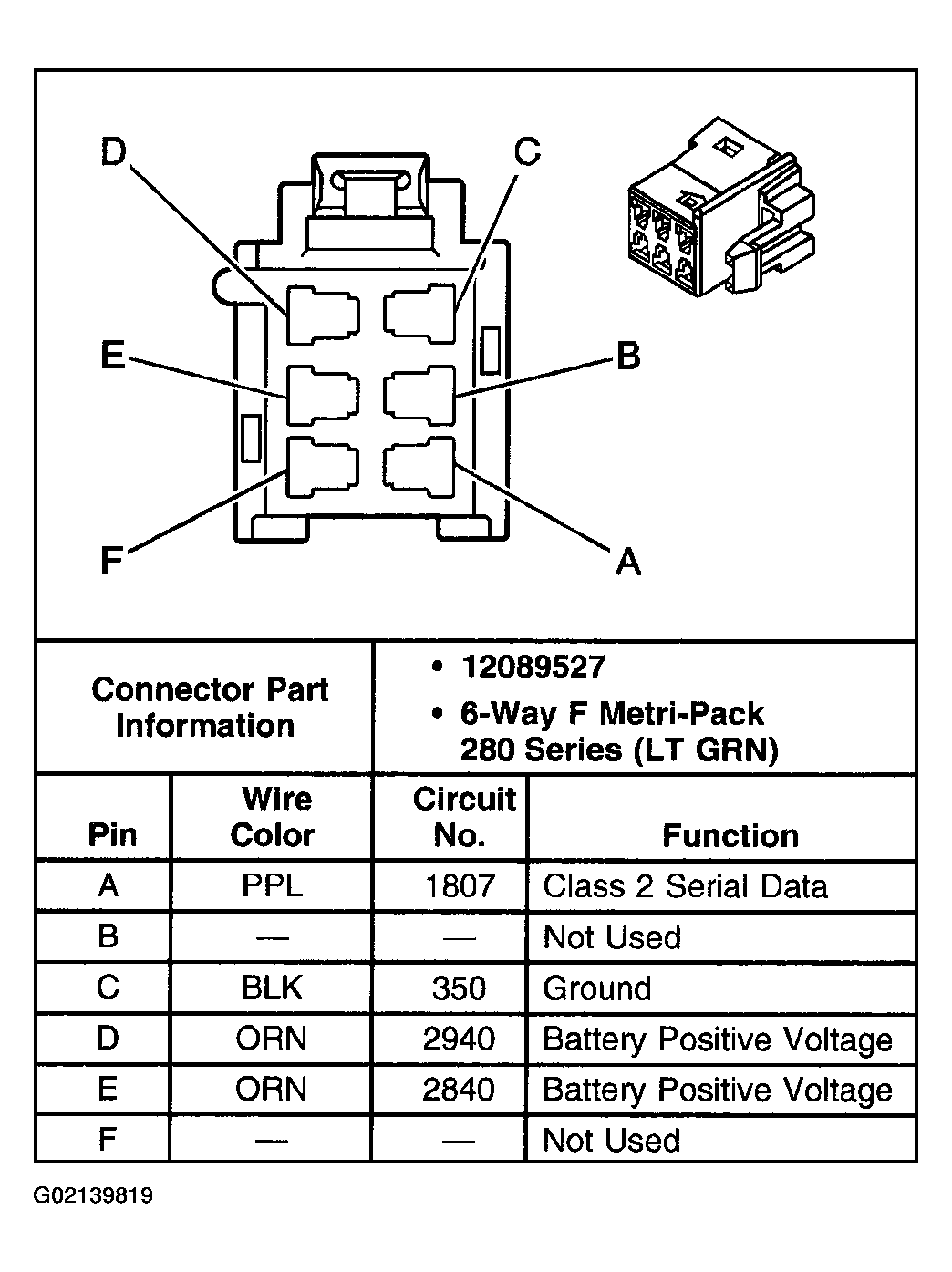 D
C
E
B
F
A

| Connector Part Information | • 12089527 • 6-Way F Metri-Pack 280 Series (LT GRN) |
|---|---|

| Pin | Wire Color | Circuit No. | Function |
|---|---|---|---|
| A | PPL | 1807 | Class 2 Serial Data |
| B | — | — | Not Used |
| C | BLK | 350 | Ground |
| D | ORN | 2940 | Battery Positive Voltage |
| E | ORN | 2840 | Battery Positive Voltage |
| F | — | — | Not Used |

G02139819