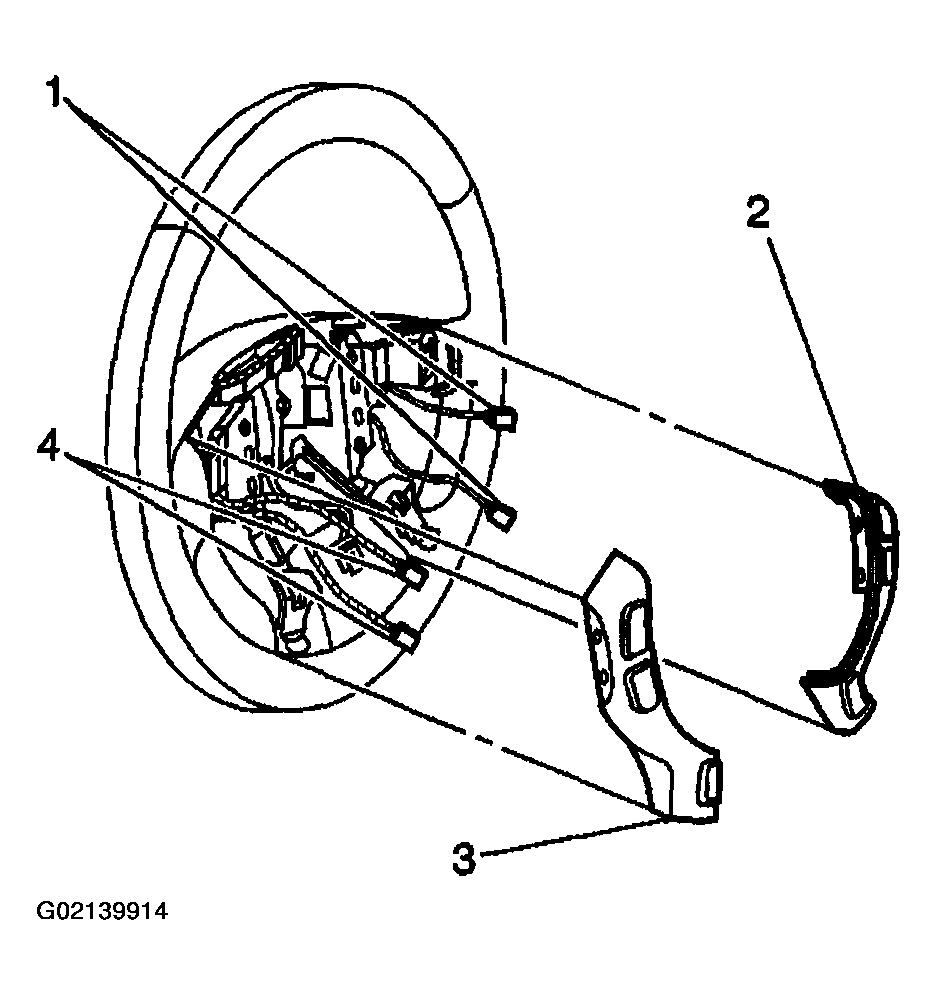 1
2
4
3
G02139914