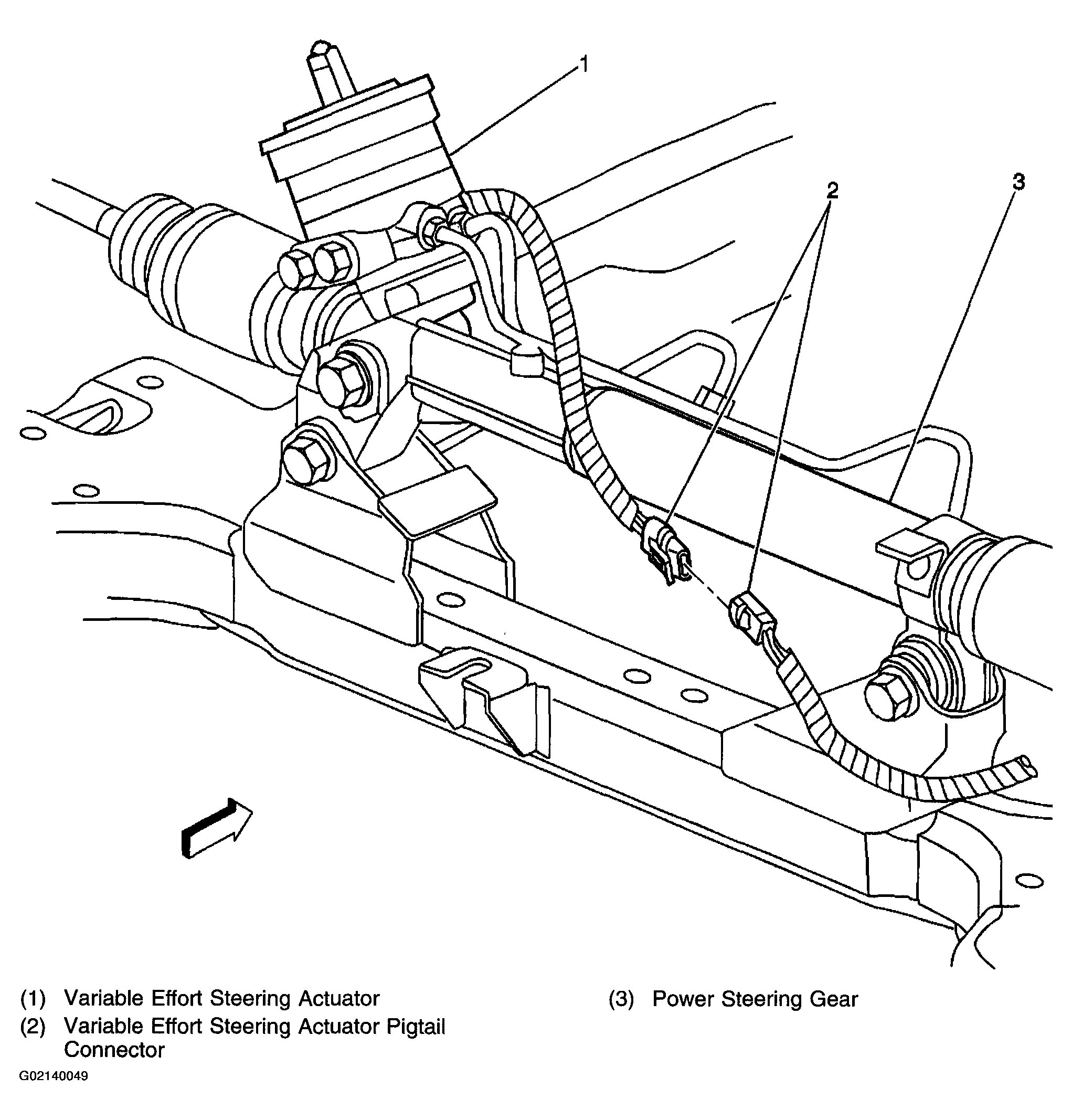 1

2

3

(1) Variable Effort Steering Actuator
(2) Variable Effort Steering Actuator Pigtail Connector

(3) Power Steering Gear

G02140049