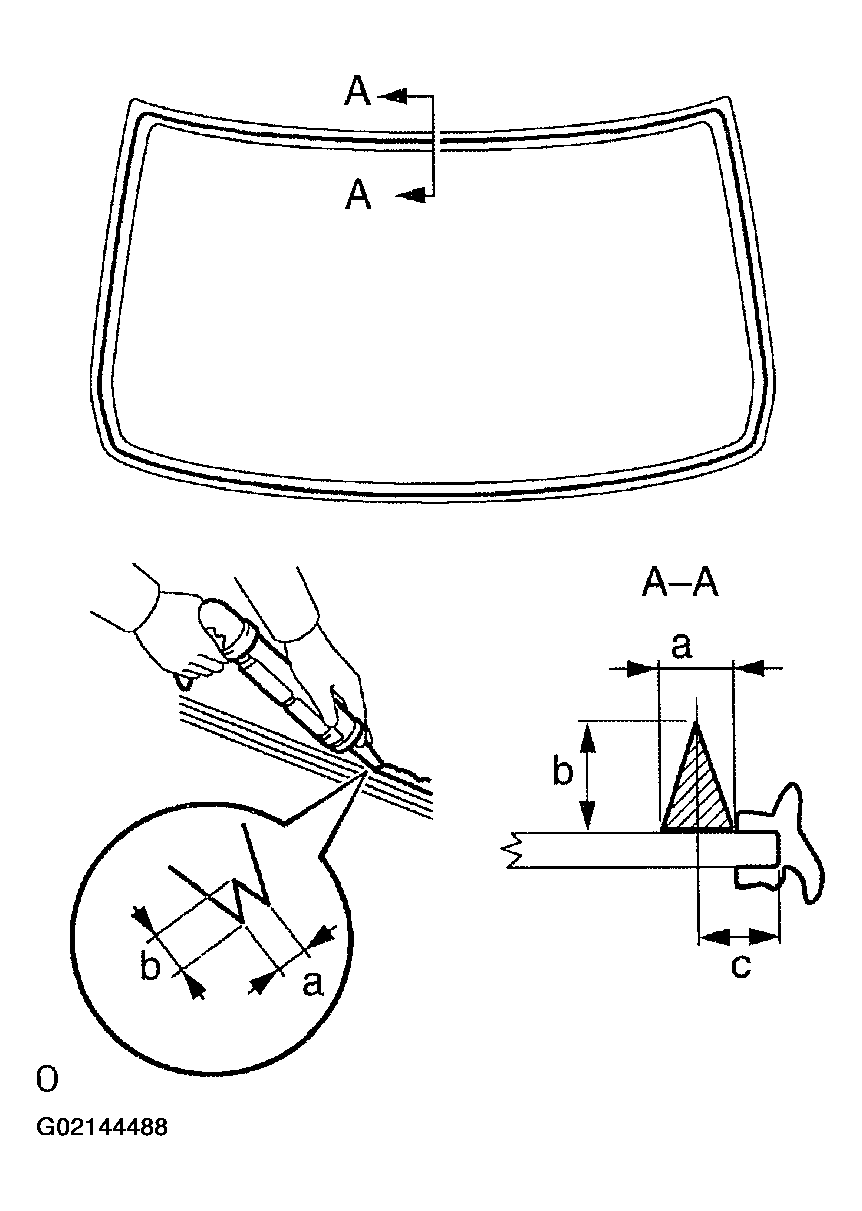 A
A
A–A
a
b
c
b
a
O
G02144488