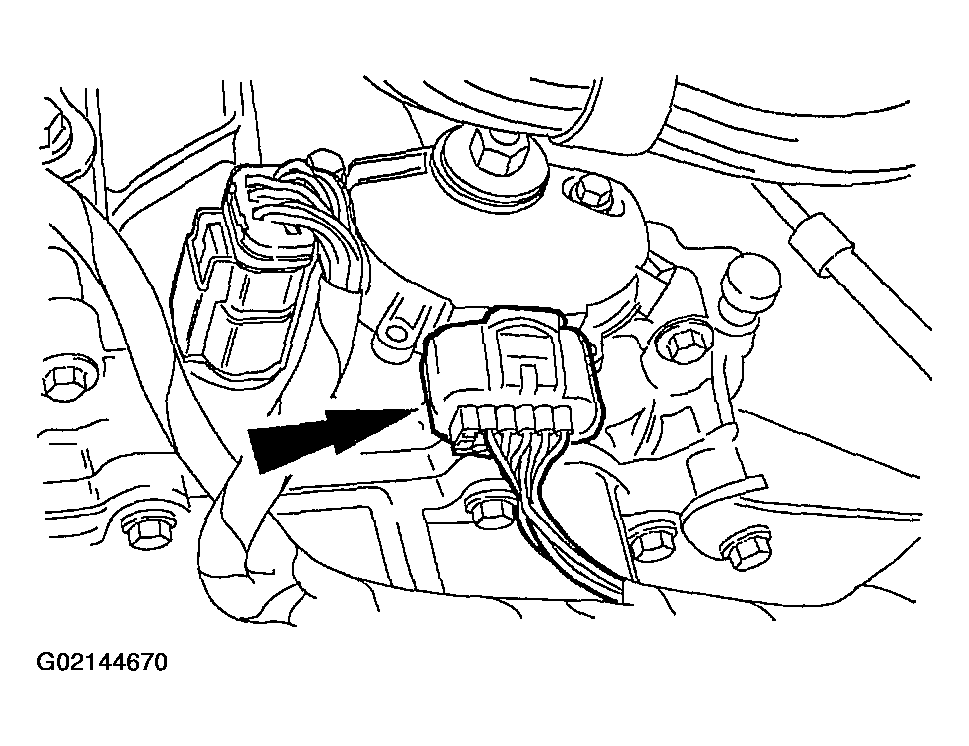 G02144670