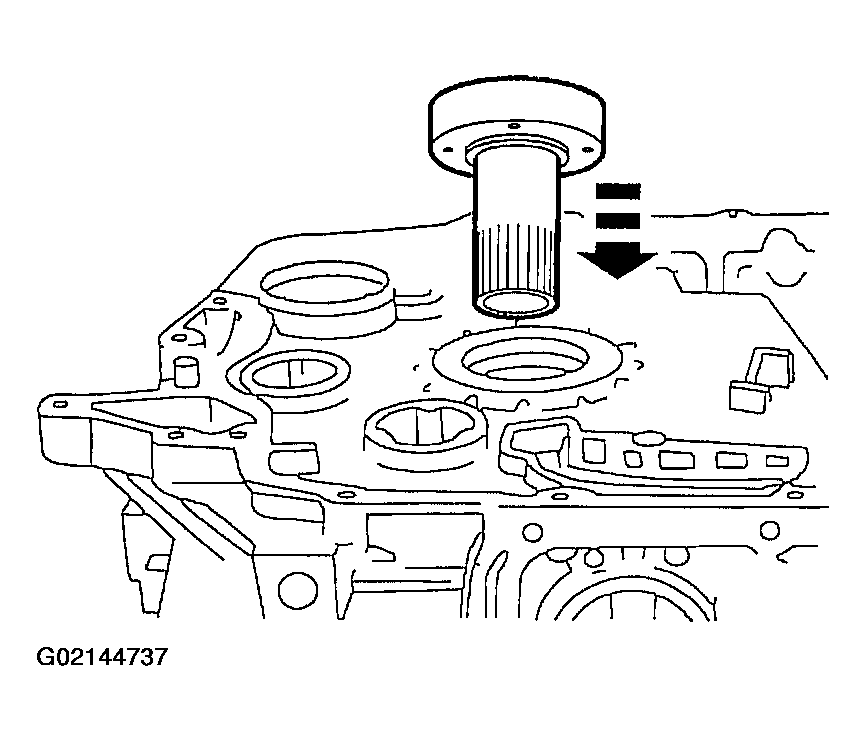 G02144737