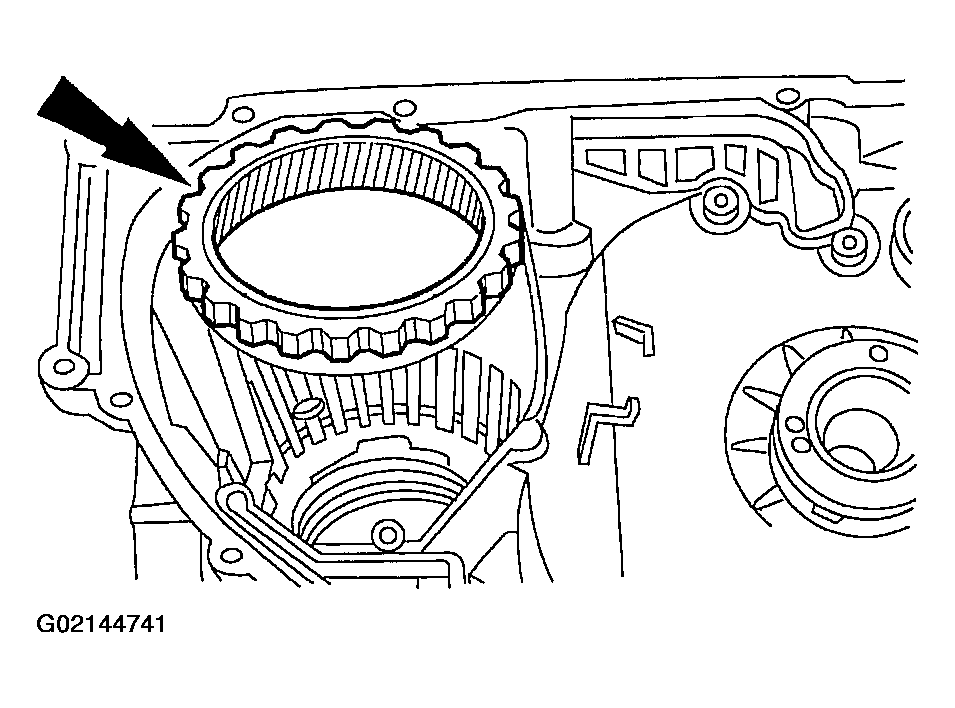 G02144741