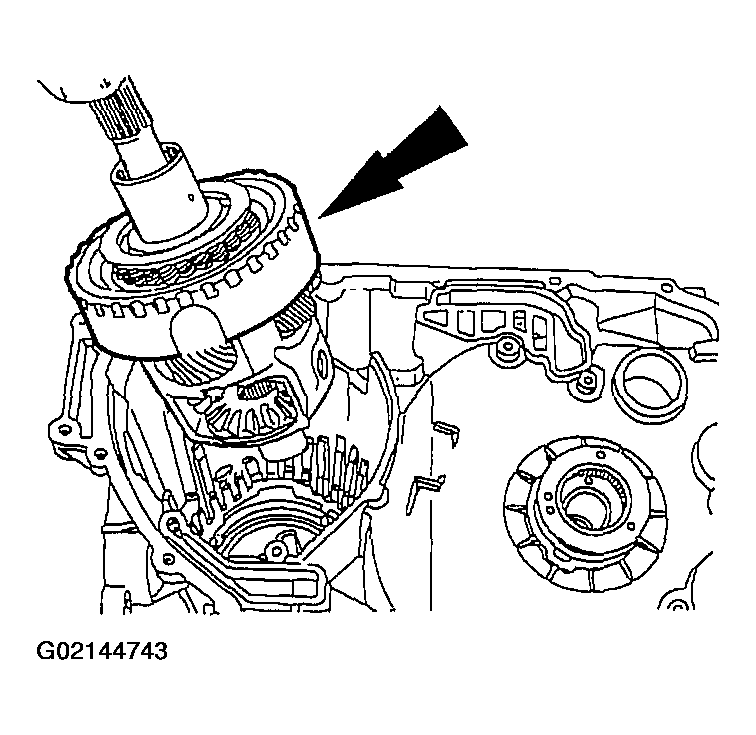 G02144743