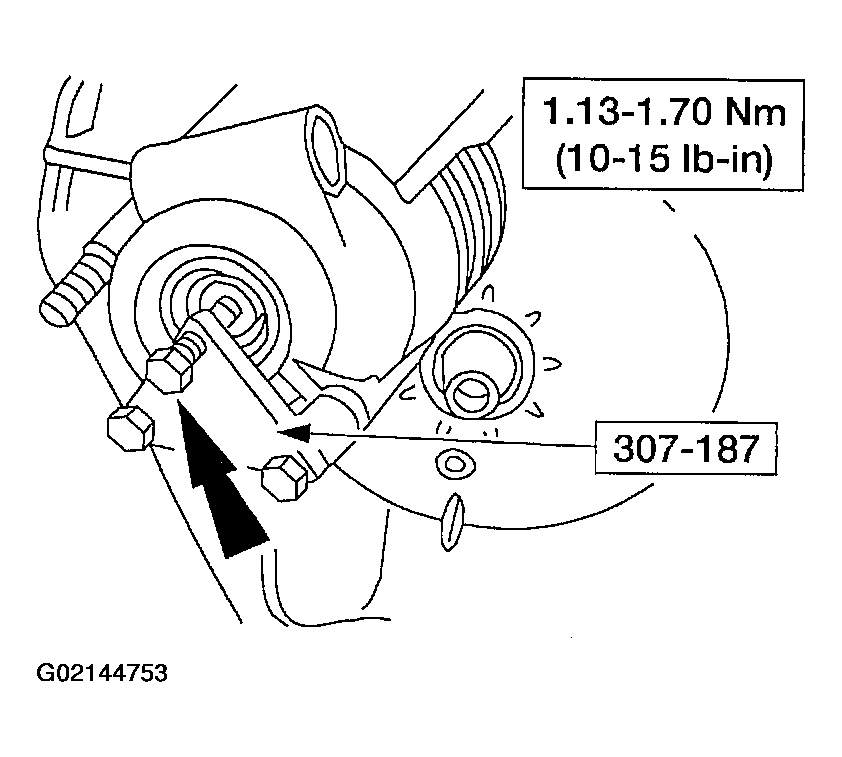 1.13-1.70 Nm
(10-15 lb-in)

307-187

G02144753