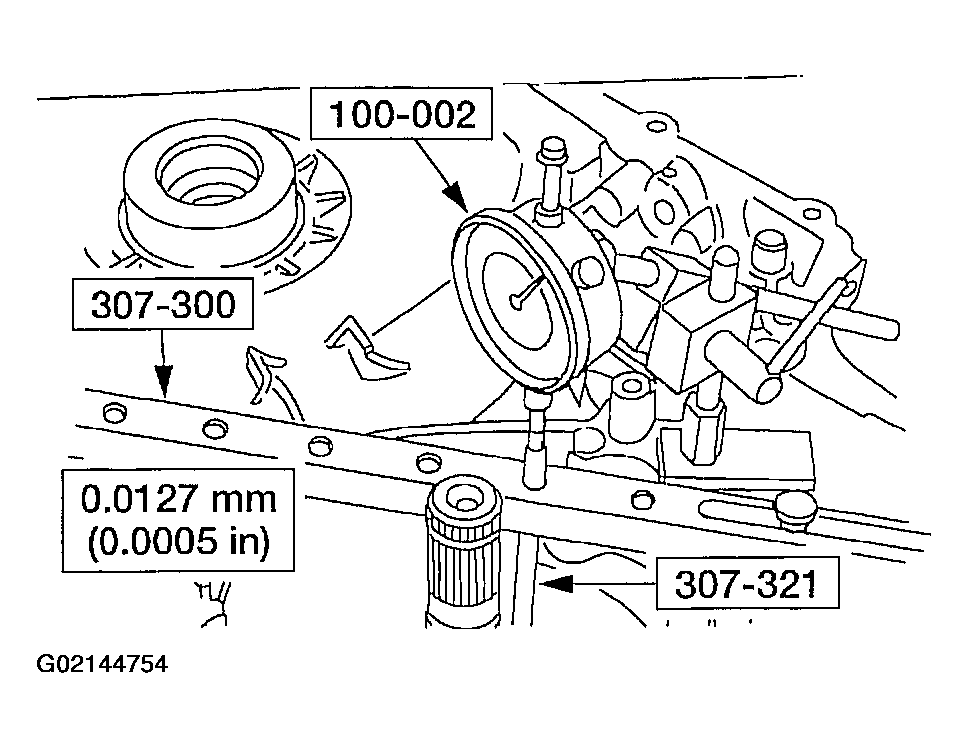 100-002

307-300

0.0127 mm
(0.0005 in)

307-321

G02144754