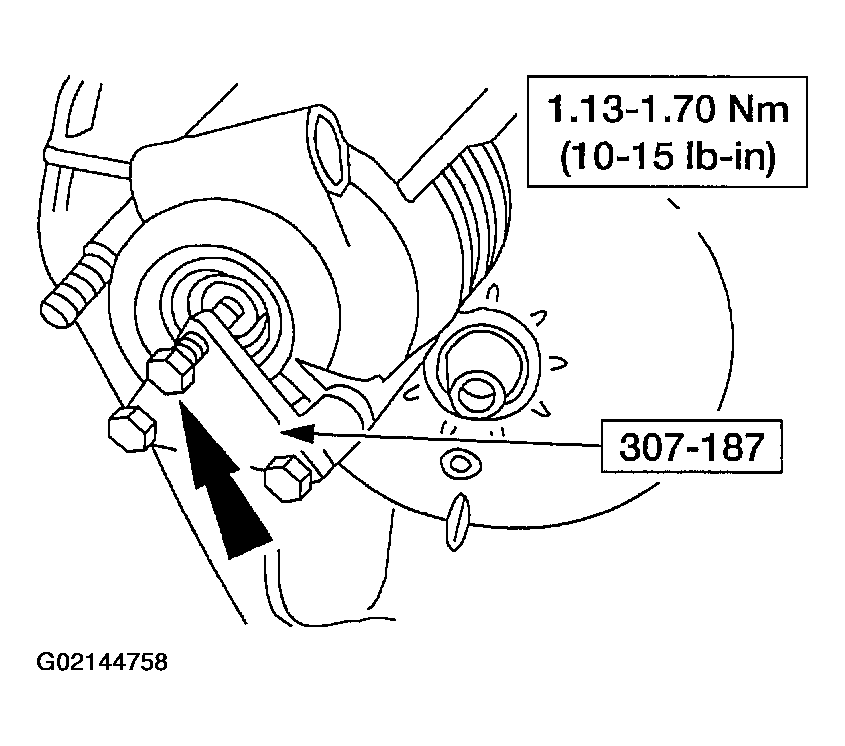 1.13-1.70 Nm
(10-15 lb-in)

307-187

G02144758