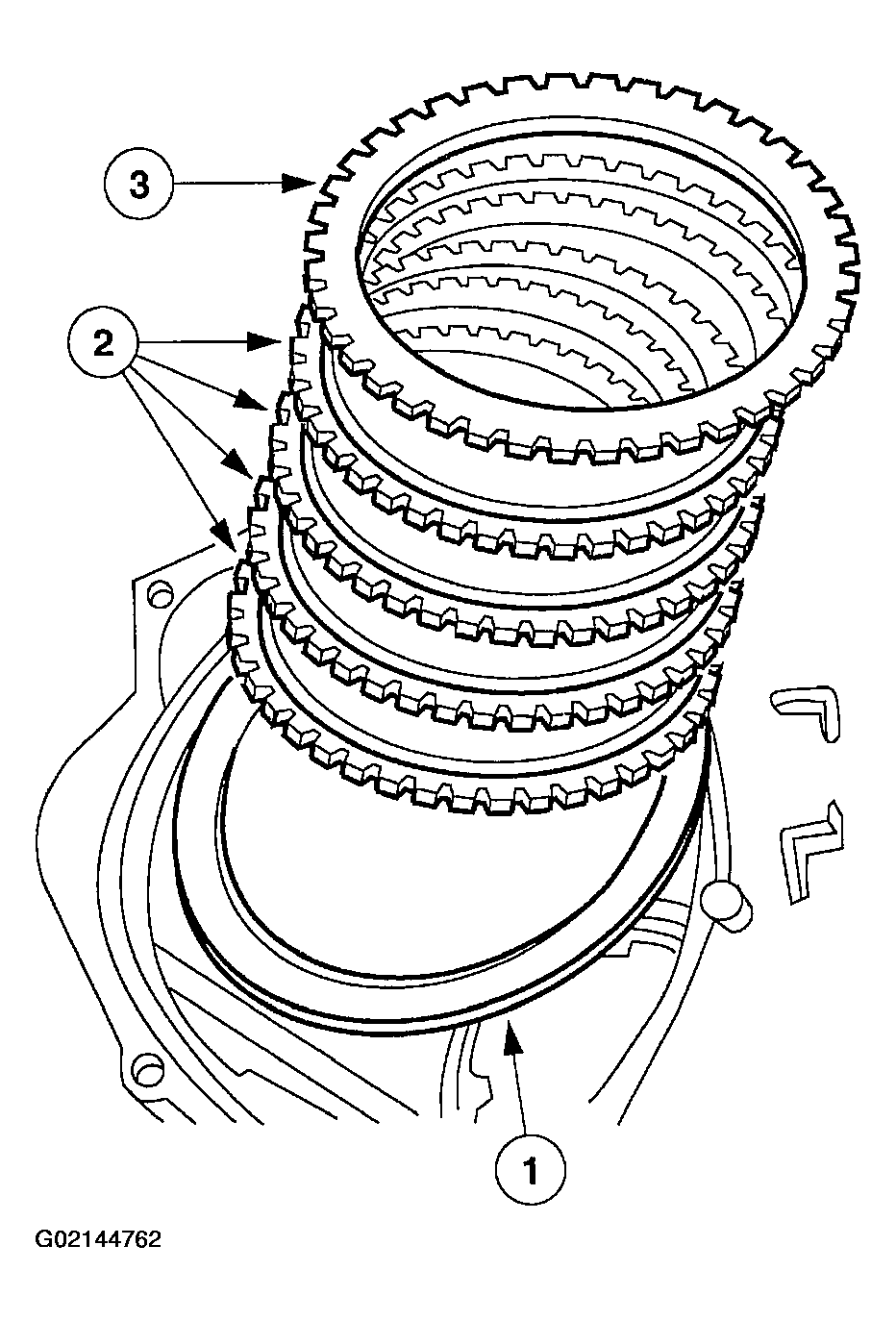 3

2

1

G02144762