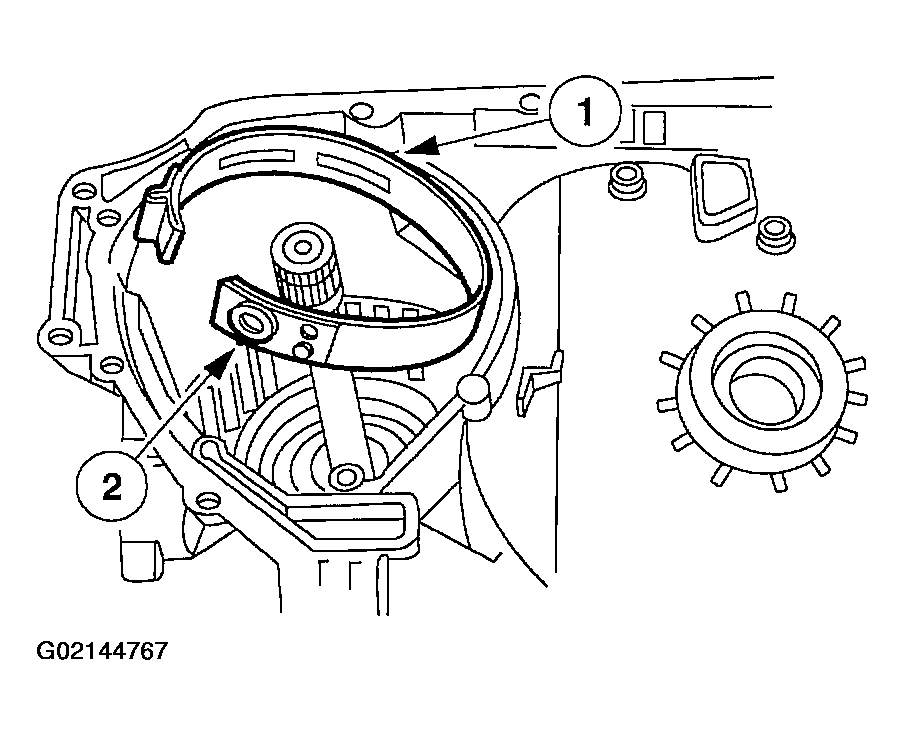 1

2

G02144767