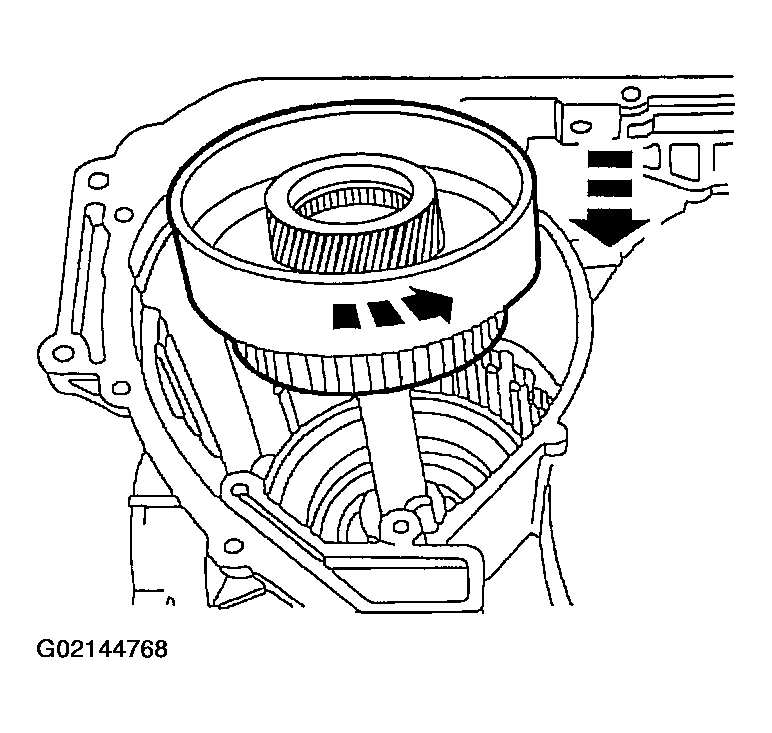 G02144768