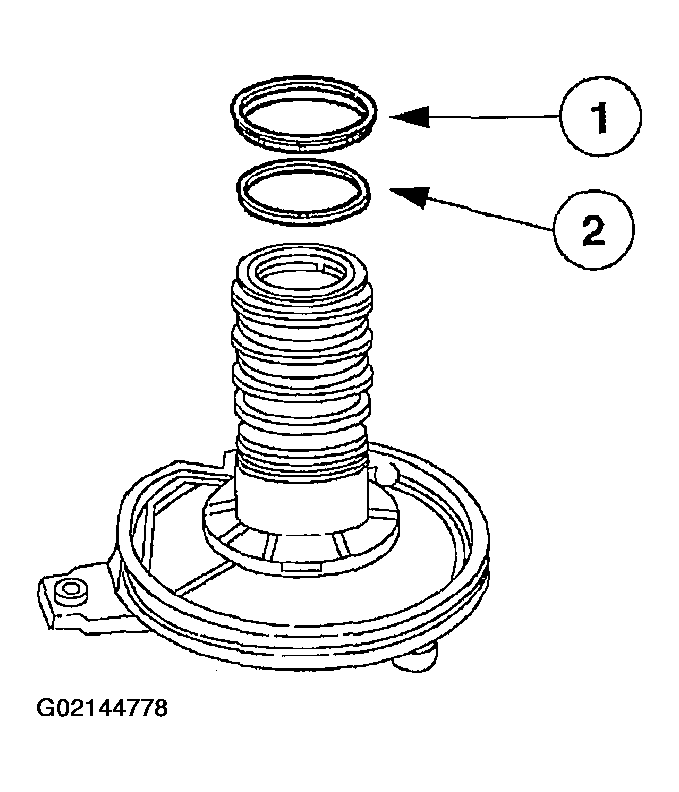 1
2
G02144778